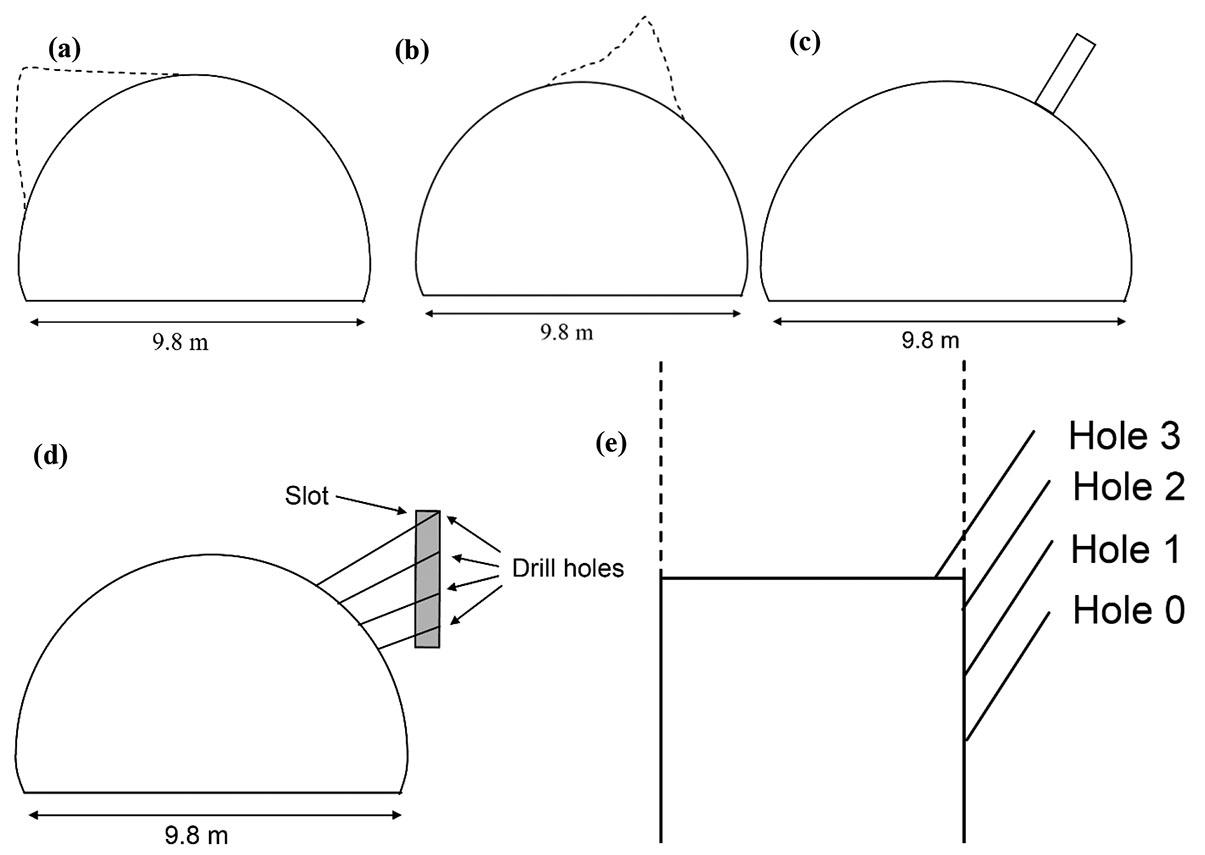 (a)

9.8 m

(b)

9.8 m

(c)

9.8 m

(d)

Slot

Drill holes

9.8 m

(e)

Hole 3

Hole 2

Hole 1

Hole 0