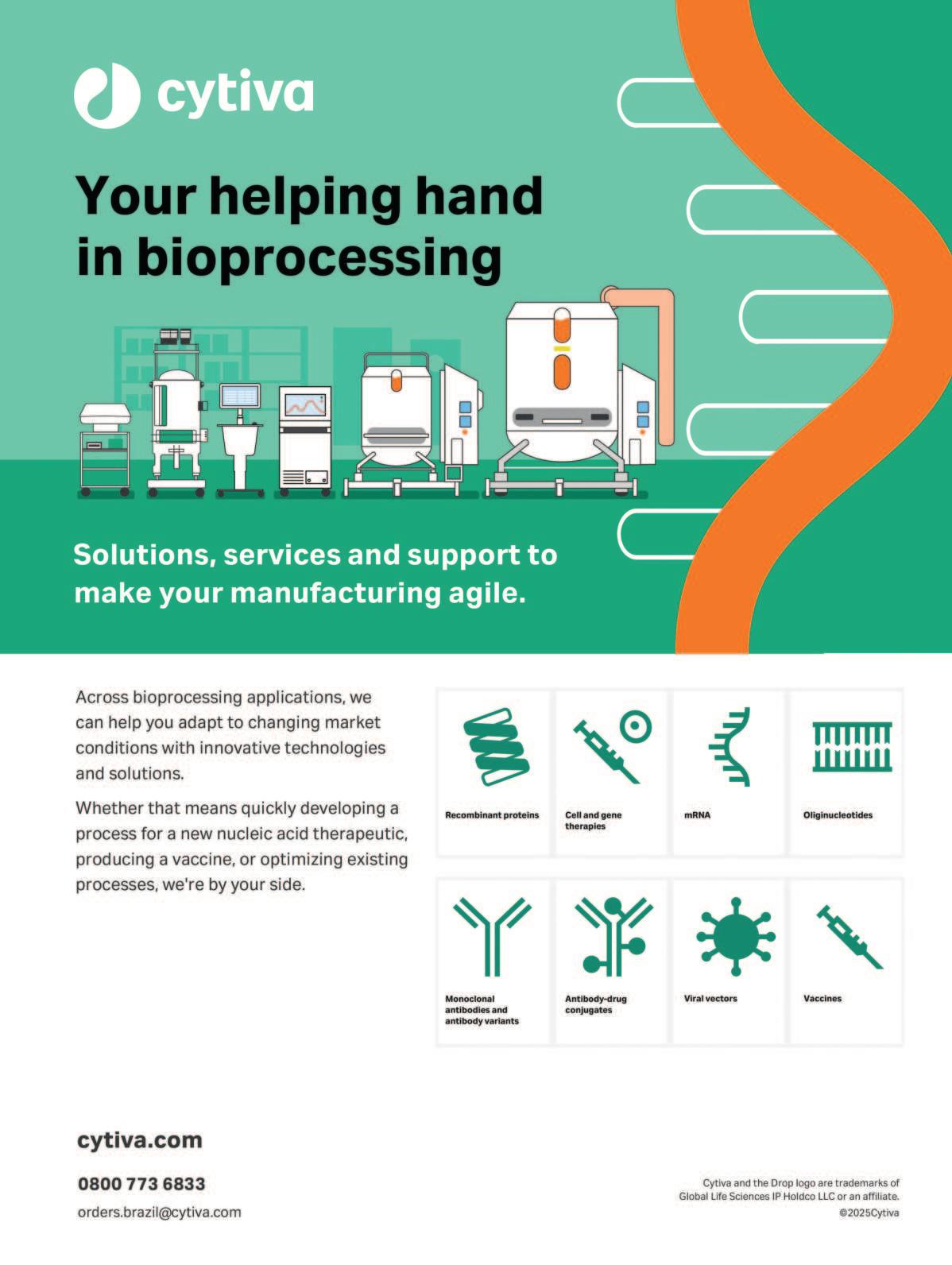 cytiva

Your helping hand in bioprocessing

Solutions, services and support to make your manufacturing agile.

Across bioprocessing applications, we can help you adapt to changing market conditions with innovative technologies and solutions.

Whether that means quickly developing a process for a new nucleic acid therapeutic, producing a vaccine, or optimizing existing processes, we're by your side.

Recombinant proteins

Cell and gene therapies

mRNA

Oliginucleotides

Monoclonal antibodies and antibody variants

Antibody-drug conjugates

Viral vectors

Vaccines

cytiva.com

0800 773 6833

orders.brazil@cytiva.com

Cytiva and the Drop logo are trademarks of Global Life Sciences IP Holdco LLC or an affiliate.
©2025Cytiva