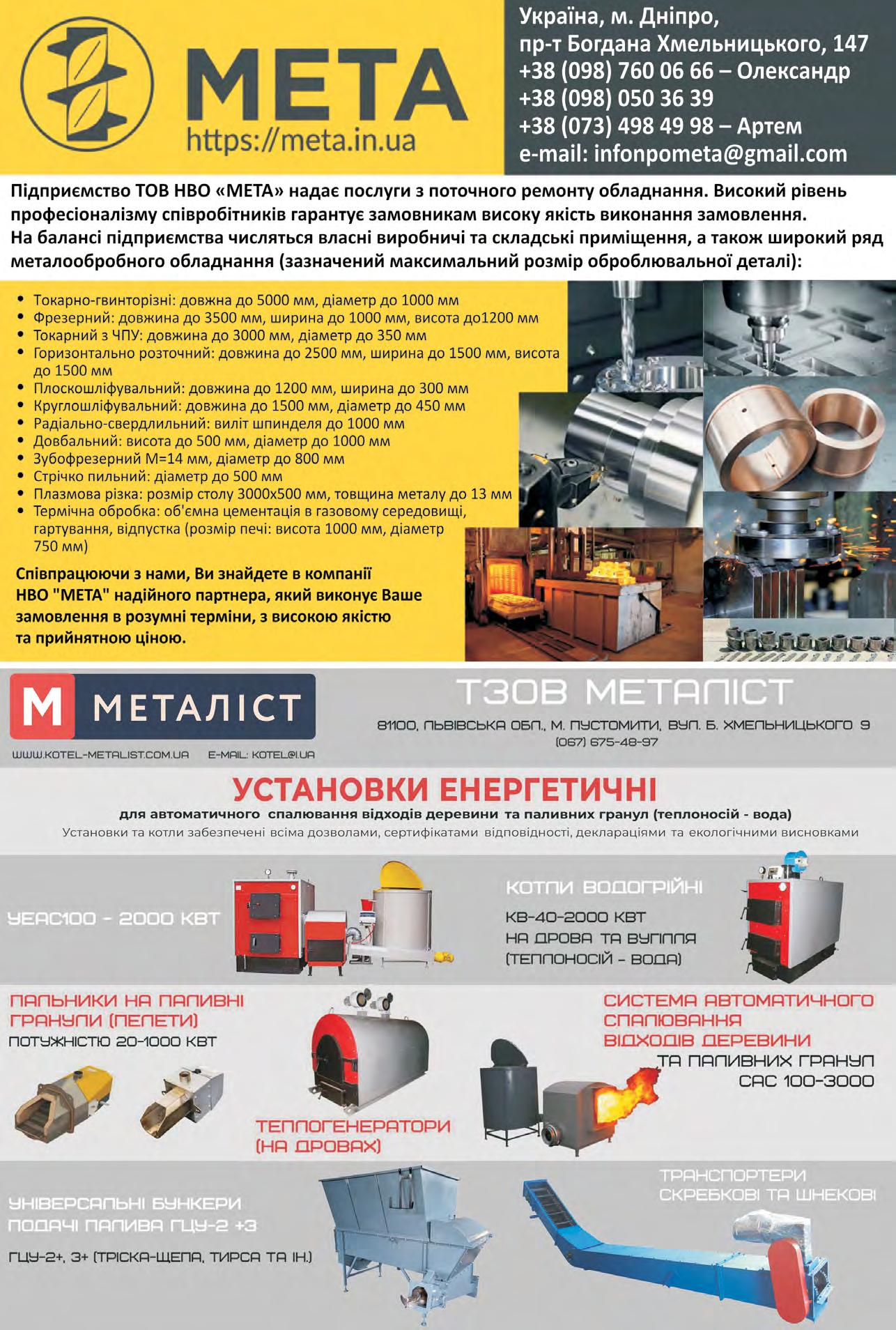 МЕТА
https://meta.in.ua

Україна, м. Дніпро,
пр-т Богдана Хмельницького, 147
+38 (098) 760 06 66 – Олександр
+38 (098) 050 36 39
+38 (073) 498 49 98 – Артем
e-mail: infonpometa@gmail.com

Підприємство ТОВ НВО «МЕТА» надає послуги з поточного ремонту обладнання. Високий рівень професіоналізму співробітників гарантує замовникам високу якість виконання замовлення.
На балансі підприємства числяться власні виробничі та складські приміщення, а також широкий ряд металообробного обладнання (зазначений максимальний розмір оброблювальної деталі):

• Токарно-гвинторізні: довжна до 5000 мм, діаметр до 1000 мм
• Фрезерний: довжина до 3500 мм, ширина до 1000 мм, висота до1200 мм
• Токарний з ЧПУ: довжина до 3000 мм, діаметр до 350 мм
• Горизонтально розточний: довжина до 2500 мм, ширина до 1500 мм, висота до 1500 мм
• Плоскошліфувальний: довжина до 1200 мм, ширина до 300 мм
• Круглошліфувальний: довжина до 1500 мм, діаметр до 450 мм
• Радіально-свердлильний: виліт шпинделя до 1000 мм
• Довбальний: висота до 500 мм, діаметр до 1000 мм
• Зубофрезерний М=14 мм, діаметр до 800 мм
• Стрічко пильний: діаметр до 500 мм
• Плазмова різка: розмір столу 3000х500 мм, товщина металу до 13 мм
• Термічна обробка: об'ємна цементація в газовому середовищі, гартування, відпустка (розмір печі: висота 1000 мм, діаметр 750 мм)

Співпрацюючи з нами, Ви знайдете в компанії НВО "МЕТА" надійного партнера, який виконує Ваше замовлення в розумні терміни, з високою якістю та прийнятною ціною.

М МЕТАЛІСТ
WWW.KOTEL-METALIST.COM.UA E-MAIL: KOTEL@I.UA

ТЗОВ МЕТАЛІСТ
81100, ЛЬВІВСЬКА ОБЛ., М. ПУСТОМИТИ, ВУЛ. Б. ХМЕЛЬНИЦЬКОГО 9
(067) 675-48-97

УСТАНОВКИ ЕНЕРГЕТИЧНІ
для автоматичного спалювання відходів деревини та паливних гранул (теплоносій - вода)
Установки та котли забезпечені всіма дозволами, сертифікатами відповідності, деклараціями та екологічними висновками

УЕАС100 - 2000 КВТ

КОТЛИ ВОДОГРІЙНІ
КВ-40-2000 КВТ
НА ДРОВА ТА ВУГІЛЛЯ
(ТЕПЛОНОСІЙ - ВОДА)

ПАЛЬНИКИ НА ПАЛИВНІ ГРАНУЛИ (ПЕЛЕТИ)
ПОТУЖНІСТЮ 20-1000 КВТ

ТЕПЛОГЕНЕРАТОРИ (НА ДРОВАХ)

СИСТЕМА АВТОМАТИЧНОГО СПАЛЮВАННЯ ВІДХОДІВ ДЕРЕВИНИ
ТА ПАЛИВНИХ ГРАНУЛ
САС 100-3000

УНІВЕРСАЛЬНІ БУНКЕРИ ПОДАЧІ ПАЛИВА ГЦУ-2 +3
ГЦУ-2+, 3+ (ТРІСКА-ЩЕПА, ТИРСА ТА ІН.)

ТРАНСПОРТЕРИ СКРЕБКОВІ ТА ШНЕКОВІ