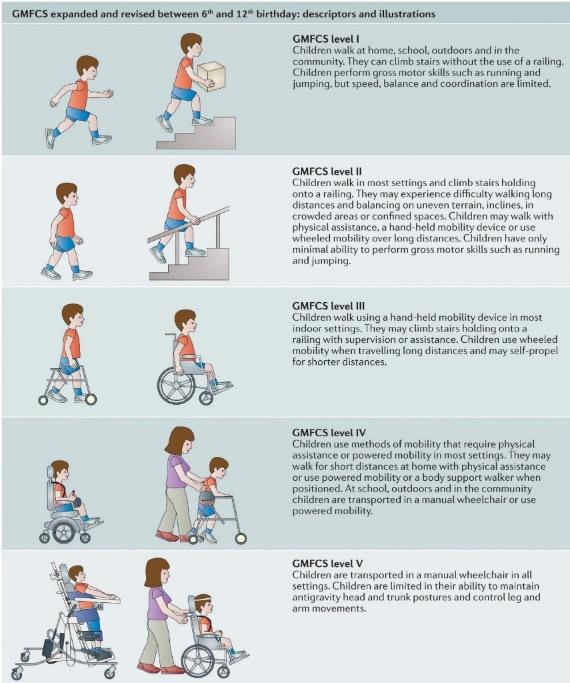 GMFCS expanded and revised between 6$^{th}$ and 12$^{th}$ birthday: descriptors and illustrations

GMFCS level I
Children walk at home, school, outdoors and in the community. They can climb stairs without the use of a railing. Children perform gross motor skills such as running and jumping, but speed, balance and coordination are limited.

GMFCS level II
Children walk in most settings and climb stairs holding onto a railing. They may experience difficulty walking long distances and balancing on uneven terrain, inclines, in crowded areas or confined spaces. Children may walk with physical assistance, a hand-held mobility device or use wheeled mobility over long distances. Children have only minimal ability to perform gross motor skills such as running and jumping.

GMFCS level III
Children walk using a hand-held mobility device in most indoor settings. They may climb stairs holding onto a railing with supervision or assistance. Children use wheeled mobility when travelling long distances and may self-propel for shorter distances.

GMFCS level IV
Children use methods of mobility that require physical assistance or powered mobility in most settings. They may walk for short distances at home with physical assistance or use powered mobility or a body support walker when positioned. At school, outdoors and in the community children are transported in a manual wheelchair or use powered mobility.

GMFCS level V
Children are transported in a manual wheelchair in all settings. Children are limited in their ability to maintain antigravity head and trunk postures and control leg and arm movements.