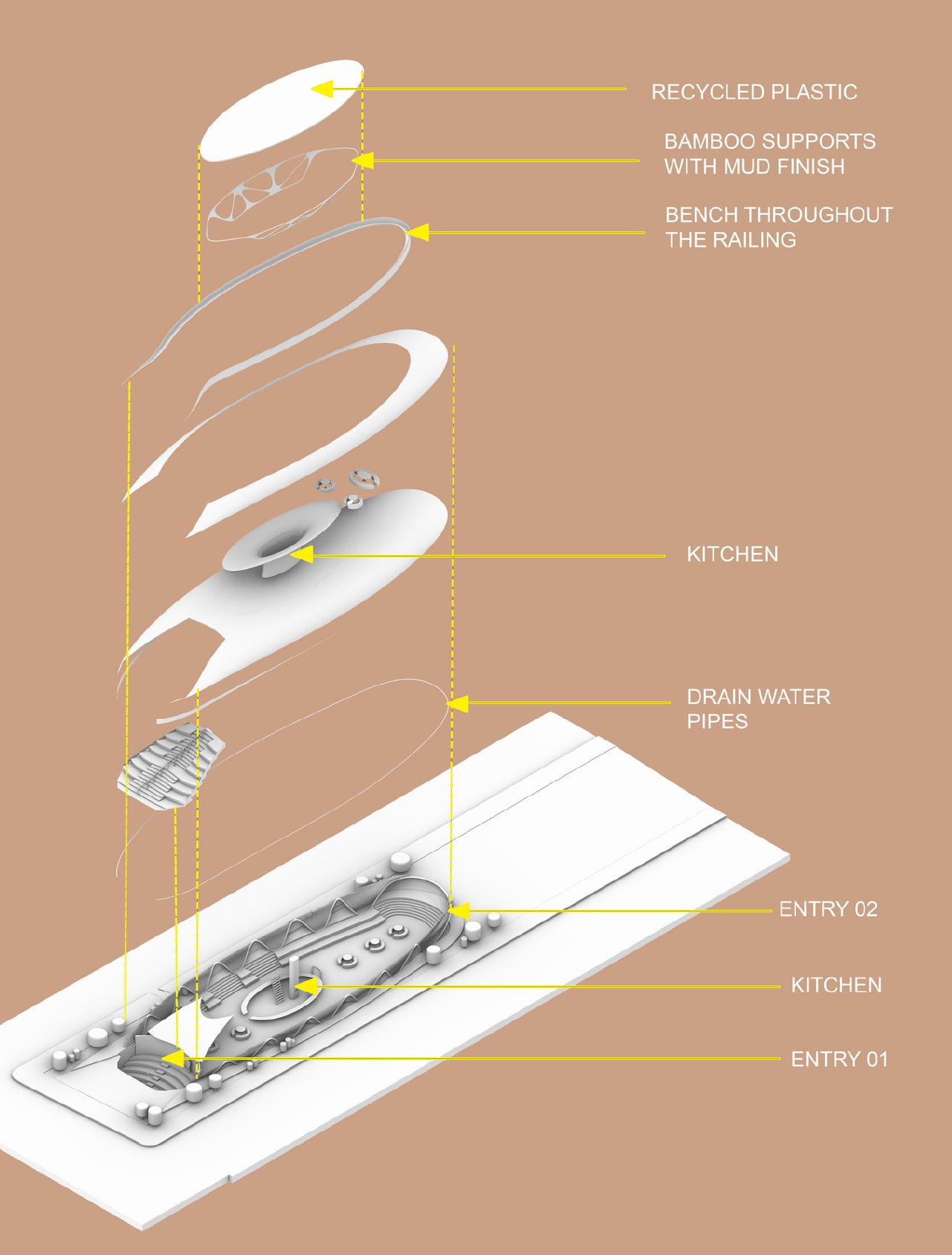 RECYCLED PLASTIC

BAMBOO SUPPORTS WITH MUD FINISH

BENCH THROUGHOUT THE RAILING

KITCHEN

DRAIN WATER PIPES

ENTRY 02

KITCHEN

ENTRY 01