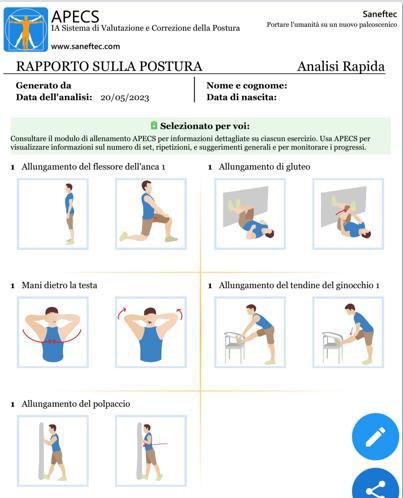 APECS
IA Sistema di Valutazione e Correzione della Postura
www.saneftec.com

Saneftec
Portare l'umanità su un nuovo palcoscenico

RAPPORTO SULLA POSTURA
Analisi Rapida

Generato da
Data dell'analisi: 20/05/2023

Nome e cognome:
Data di nascita:

Selezionato per voi:
Consultare il modulo di allenamento APECS per informazioni dettagliate su ciascun esercizio. Usa APECS per visualizzare informazioni sul numero di set, ripetizioni, e suggerimenti generali e per monitorare i progressi.

1 Allungamento del flessore dell'anca 1

1 Allungamento di gluteo

1 Mani dietro la testa

1 Allungamento del tendine del ginocchio 1

1 Allungamento del polpaccio