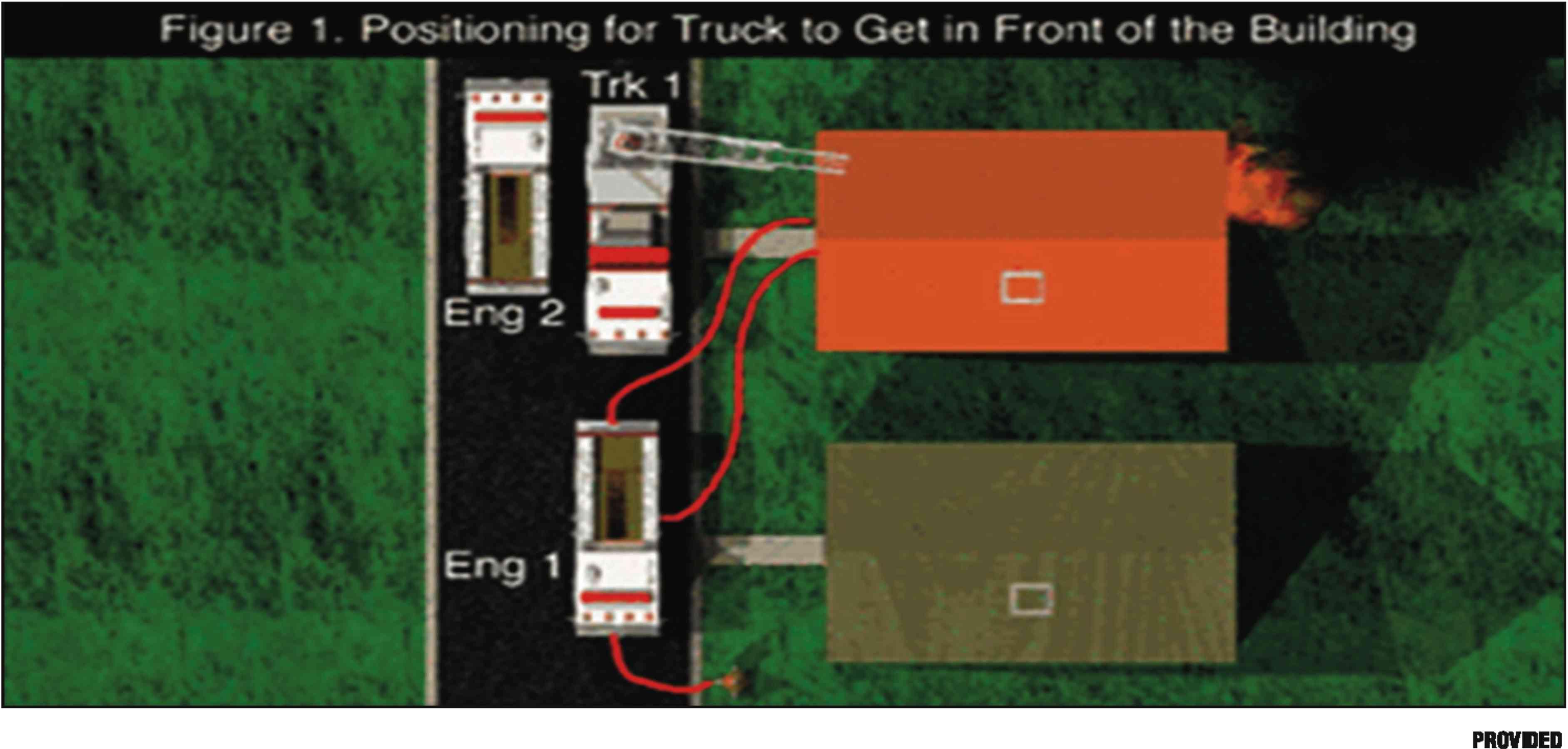 Figure 1. Positioning for Truck to Get in Front of the Building

Trk 1

Eng 2

Eng 1

PROVIDED