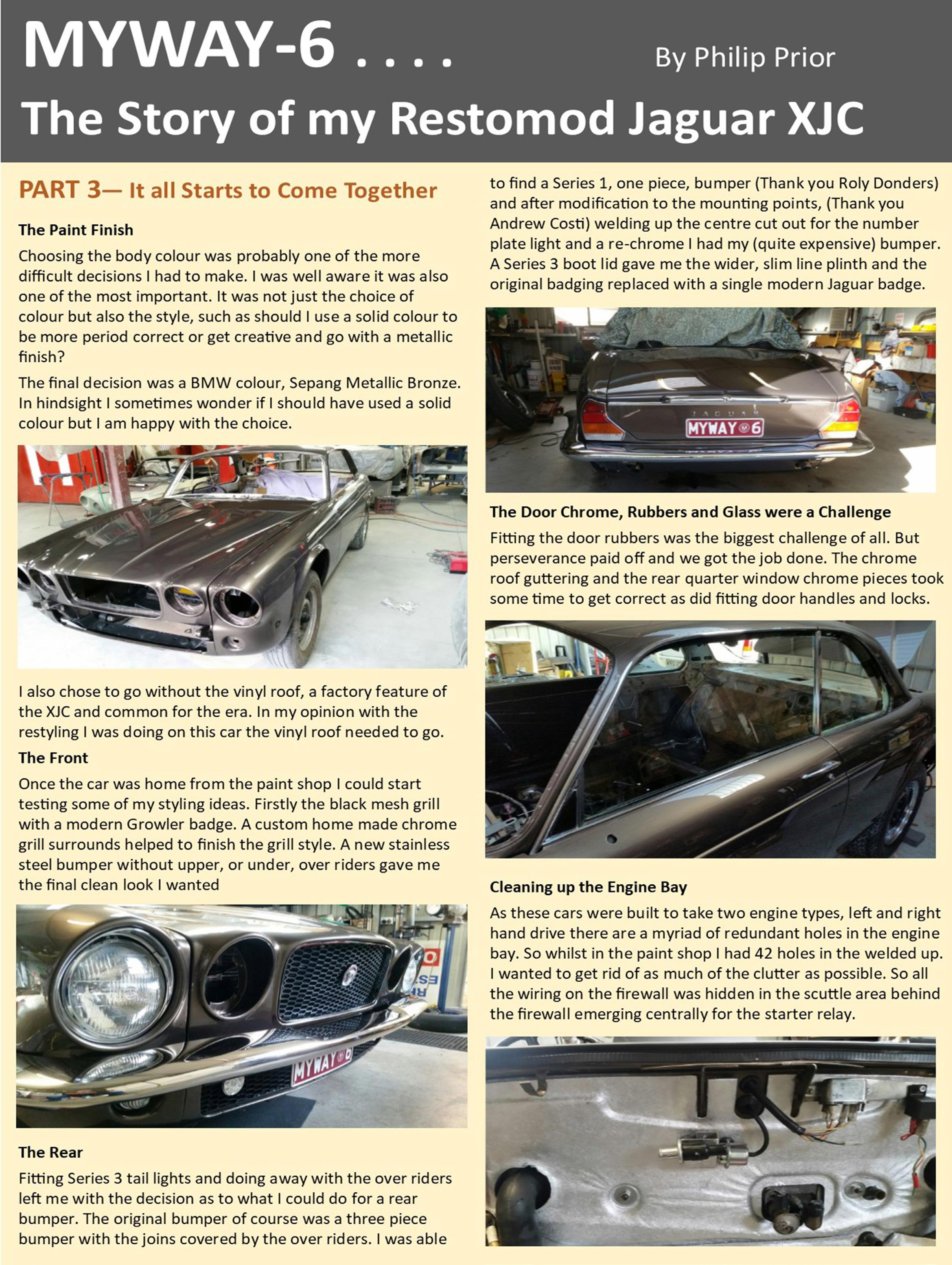 MYWAY-6 . . . .

By Philip Prior

The Story of my Restomod Jaguar XJC

PART 3— It all Starts to Come Together

The Paint Finish

Choosing the body colour was probably one of the more difficult decisions I had to make. I was well aware it was also one of the most important. It was not just the choice of colour but also the style, such as should I use a solid colour to be more period correct or get creative and go with a metallic finish?

The final decision was a BMW colour, Sepang Metallic Bronze. In hindsight I sometimes wonder if I should have used a solid colour but I am happy with the choice.

I also chose to go without the vinyl roof, a factory feature of the XJC and common for the era. In my opinion with the restyling I was doing on this car the vinyl roof needed to go.

The Front

Once the car was home from the paint shop I could start testing some of my styling ideas. Firstly the black mesh grill with a modern Growler badge. A custom home made chrome grill surrounds helped to finish the grill style. A new stainless steel bumper without upper, or under, over riders gave me the final clean look I wanted

MYWAY 6

The Rear

Fitting Series 3 tail lights and doing away with the over riders left me with the decision as to what I could do for a rear bumper. The original bumper of course was a three piece bumper with the joins covered by the over riders. I was able to find a Series 1, one piece, bumper (Thank you Roly Donders) and after modification to the mounting points, (Thank you Andrew Costi) welding up the centre cut out for the number plate light and a re-chrome I had my (quite expensive) bumper. A Series 3 boot lid gave me the wider, slim line plinth and the original badging replaced with a single modern Jaguar badge.

JAGUAR
MYWAY 6

The Door Chrome, Rubbers and Glass were a Challenge

Fitting the door rubbers was the biggest challenge of all. But perseverance paid off and we got the job done. The chrome roof guttering and the rear quarter window chrome pieces took some time to get correct as did fitting door handles and locks.

Cleaning up the Engine Bay

As these cars were built to take two engine types, left and right hand drive there are a myriad of redundant holes in the engine bay. So whilst in the paint shop I had 42 holes in the welded up. I wanted to get rid of as much of the clutter as possible. So all the wiring on the firewall was hidden in the scuttle area behind the firewall emerging centrally for the starter relay.