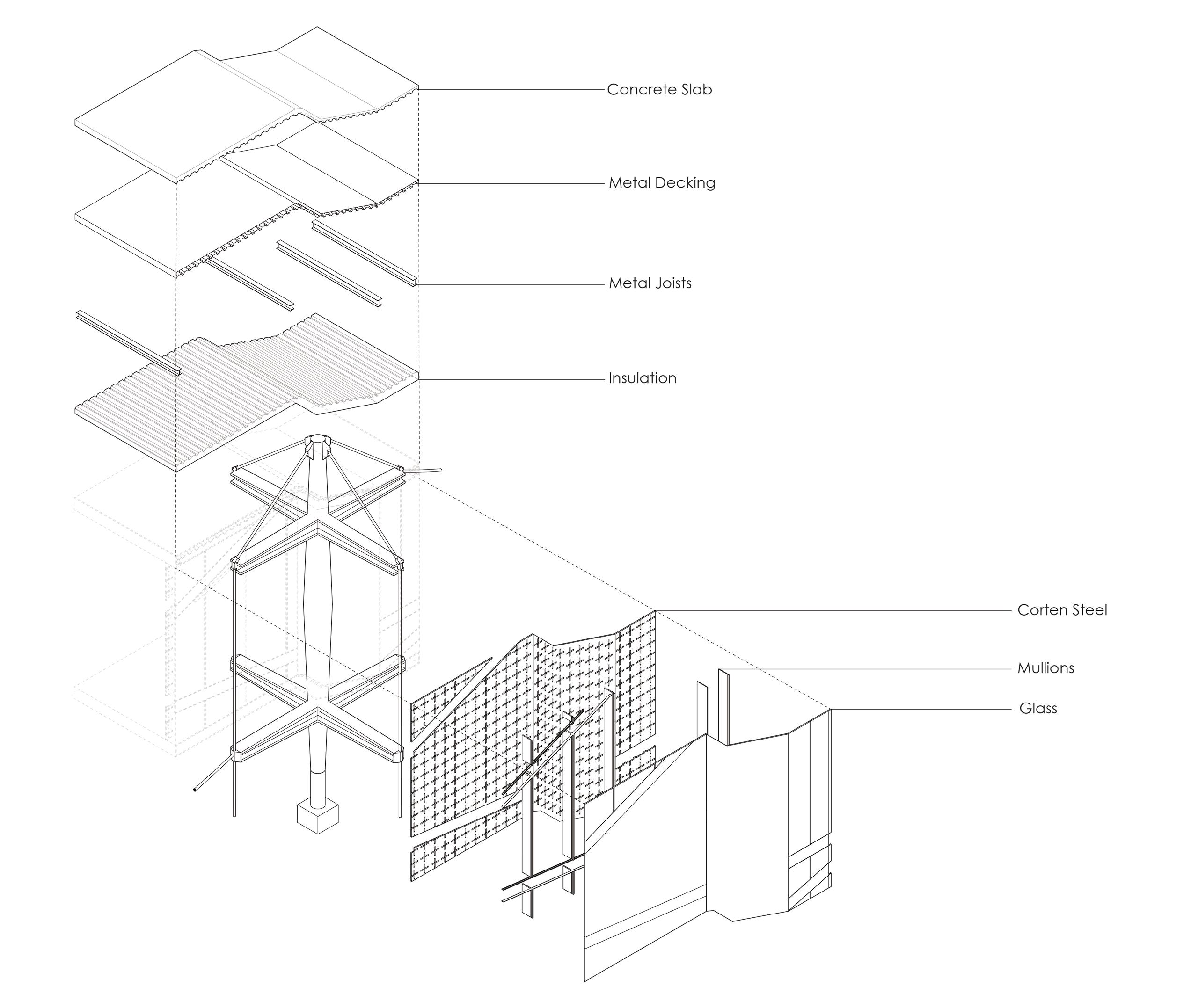 Concrete Slab

Metal Decking

Metal Joists

Insulation

Corten Steel

Mullions

Glass