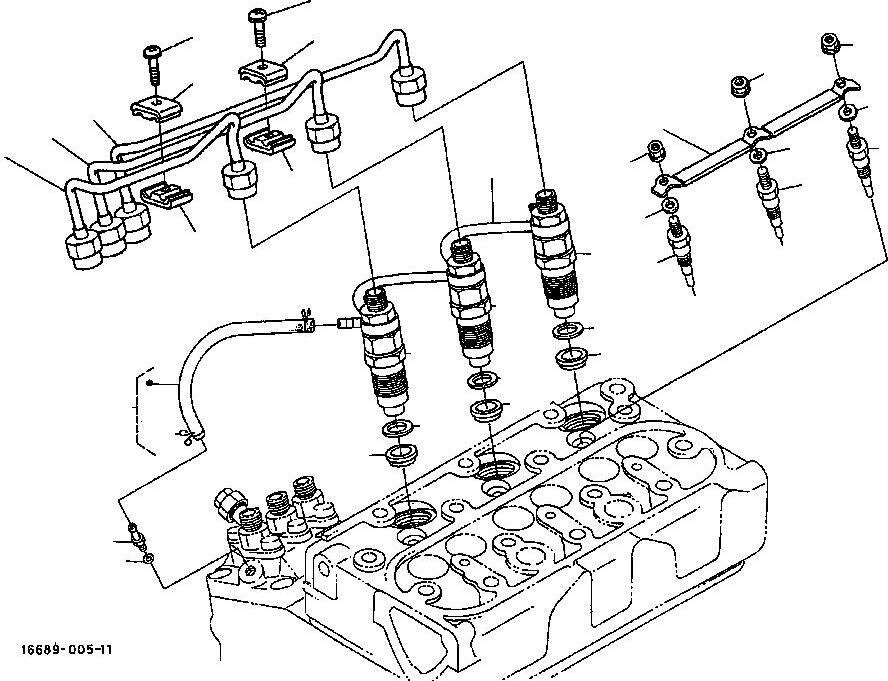 16689-005-11