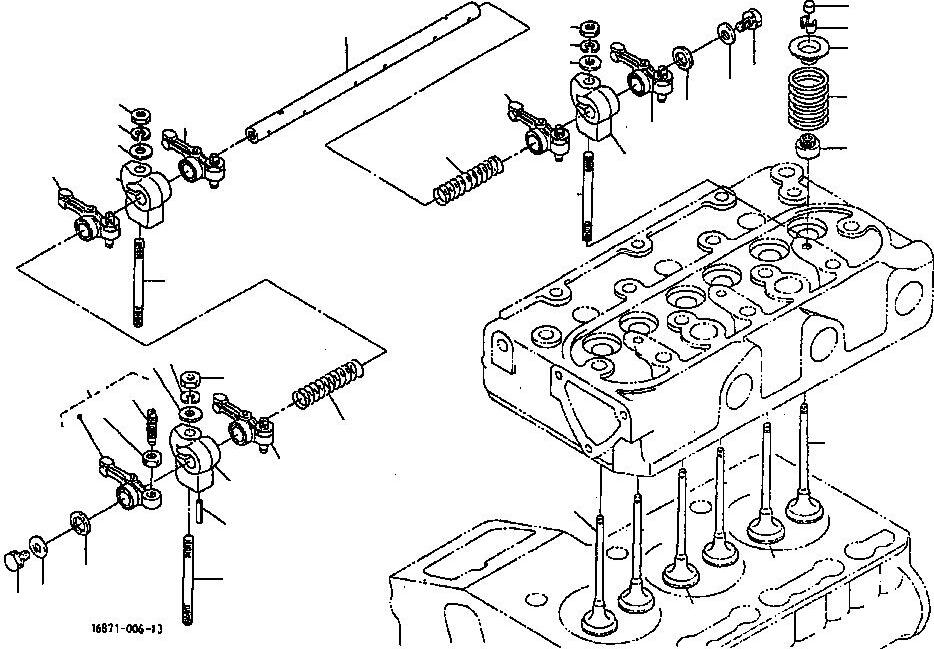 16871-006-13