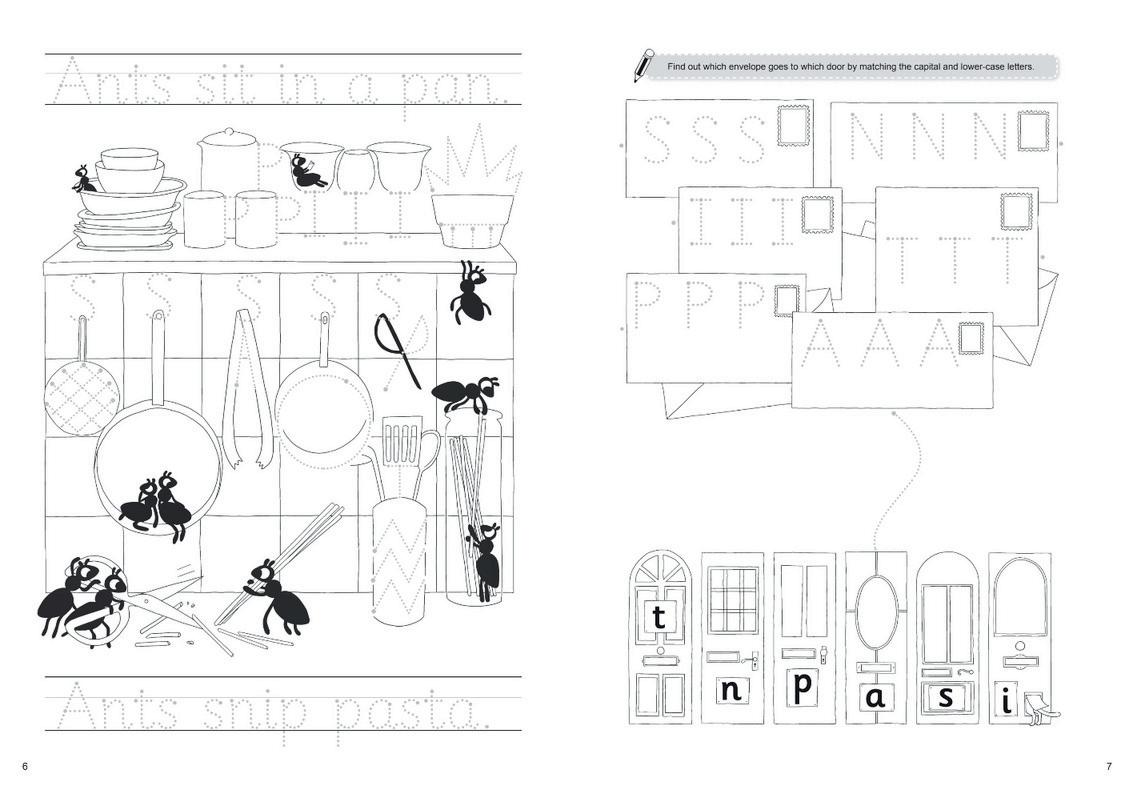 Ants sit in a pan.

P P I I I

S S S S S

Ants snip pasta.

6

Find out which envelope goes to which door by matching the capital and lower-case letters.

S S S

N N N

I I I

T T T

P P P

A A A

t

n

p

a

s

i

7