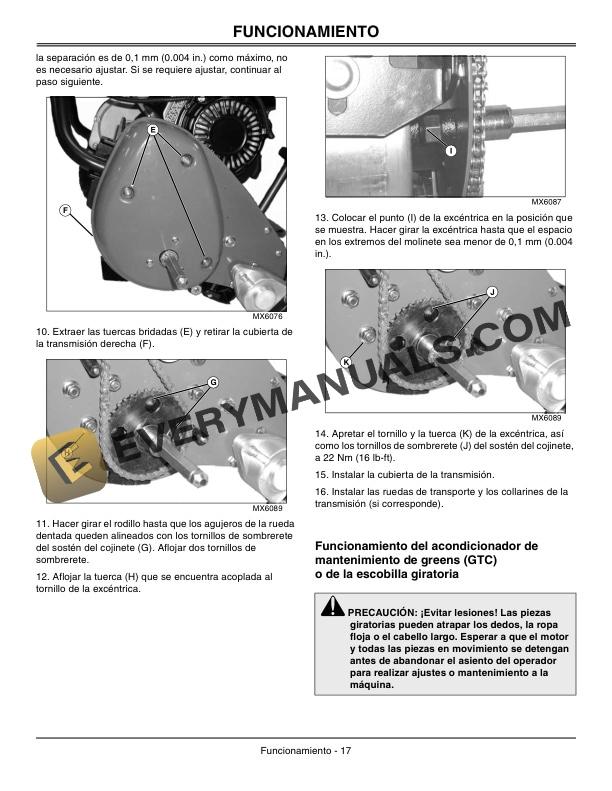 FUNCIONAMIENTO

la separación es de 0,1 mm (0.004 in.) como máximo, no es necesario ajustar. Si se requiere ajustar, continuar al paso siguiente.

E
F
MX6076

10. Extraer las tuercas bridadas (E) y retirar la cubierta de la transmisión derecha (F).

G
MX6089

11. Hacer girar el rodillo hasta que los agujeros de la rueda dentada queden alineados con los tornillos de sombrerete del sostén del cojinete (G). Aflojar dos tornillos de sombrerete.

12. Aflojar la tuerca (H) que se encuentra acoplada al tornillo de la excéntrica.

I
MX6087

13. Colocar el punto (I) de la excéntrica en la posición que se muestra. Hacer girar la excéntrica hasta que el espacio en los extremos del molinete sea menor de 0,1 mm (0.004 in.).

J
K
MX6089

14. Apretar el tornillo y la tuerca (K) de la excéntrica, así como los tornillos de sombrerete (J) del sostén del cojinete, a 22 Nm (16 lb-ft).

15. Instalar la cubierta de la transmisión.

16. Instalar las ruedas de transporte y los collarines de la transmisión (si corresponde).

Funcionamiento del acondicionador de mantenimiento de greens (GTC) o de la escobilla giratoria

PRECAUCIÓN: ¡Evitar lesiones! Las piezas giratorias pueden atrapar los dedos, la ropa floja o el cabello largo. Esperar a que el motor y todas las piezas en movimiento se detengan antes de abandonar el asiento del operador para realizar ajustes o mantenimiento a la máquina.

EVERYMANUALS.COM

Funcionamiento - 17