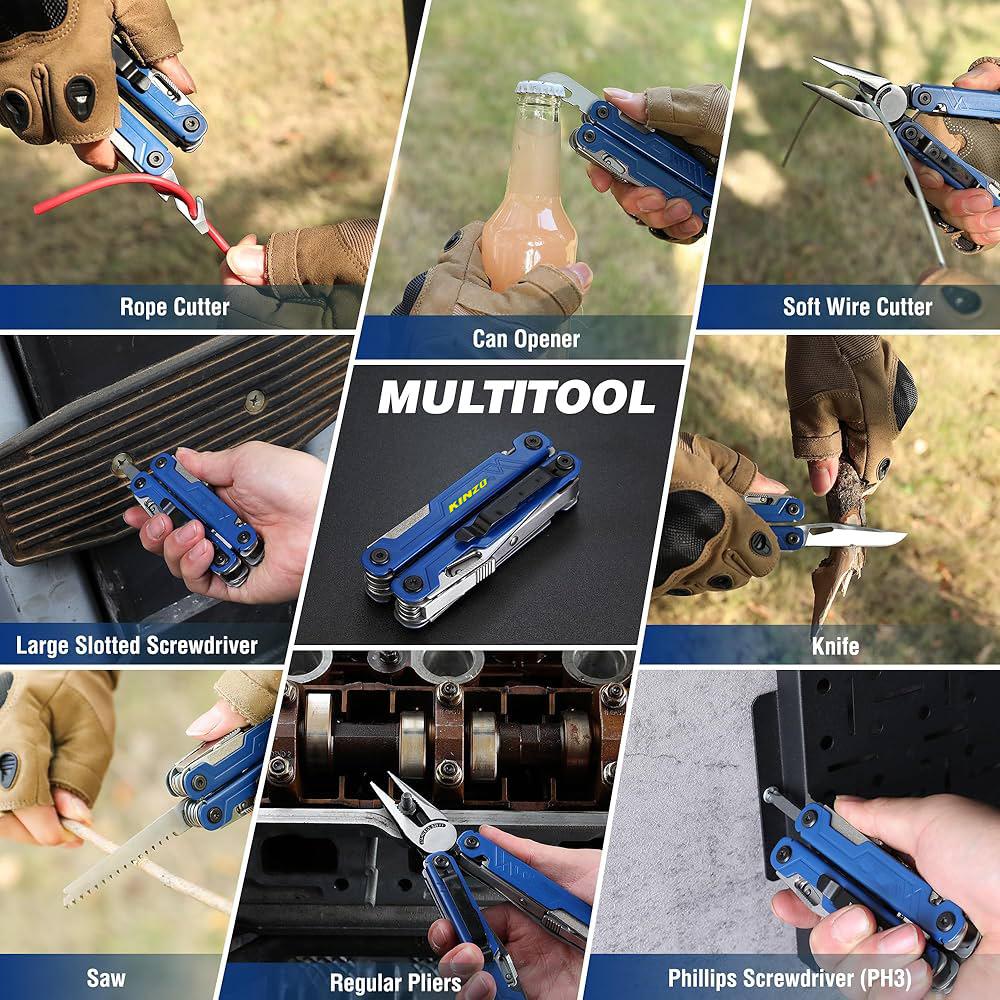 Rope Cutter

Can Opener

Soft Wire Cutter

MULTITOOL

KINZO

Large Slotted Screwdriver

Knife

Saw

Regular Pliers

Phillips Screwdriver (PH3)