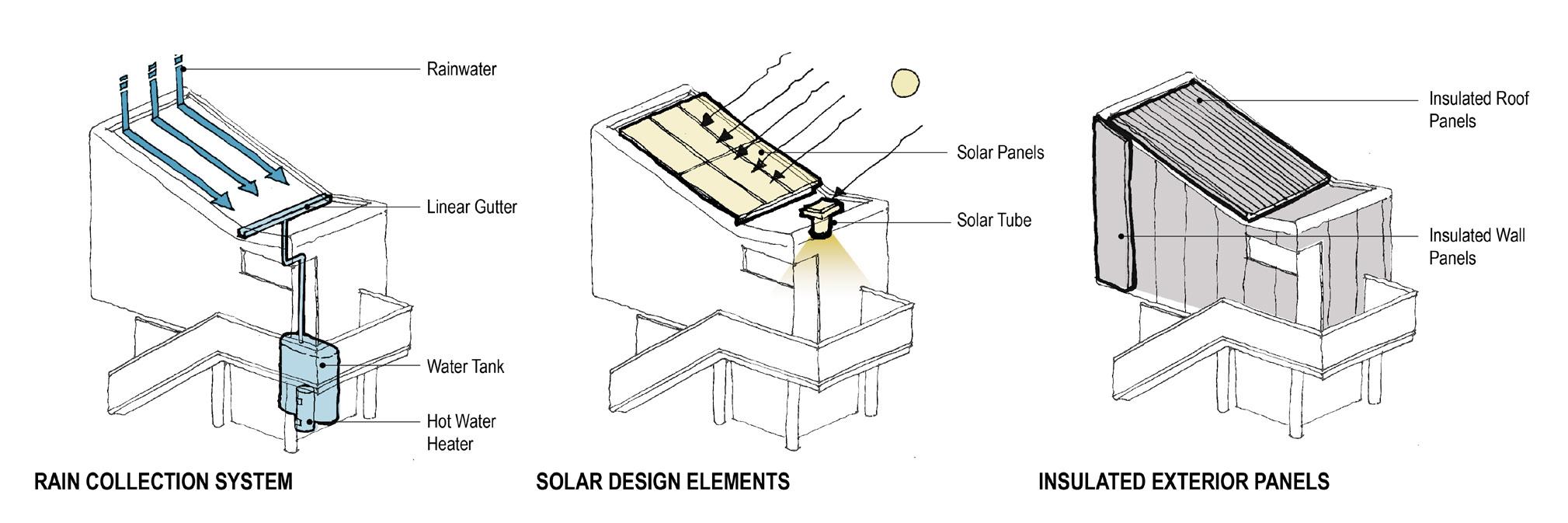 Rainwater

Linear Gutter

Water Tank

Hot Water Heater

RAIN COLLECTION SYSTEM

Solar Panels

Solar Tube

SOLAR DESIGN ELEMENTS

Insulated Roof Panels

Insulated Wall Panels

INSULATED EXTERIOR PANELS