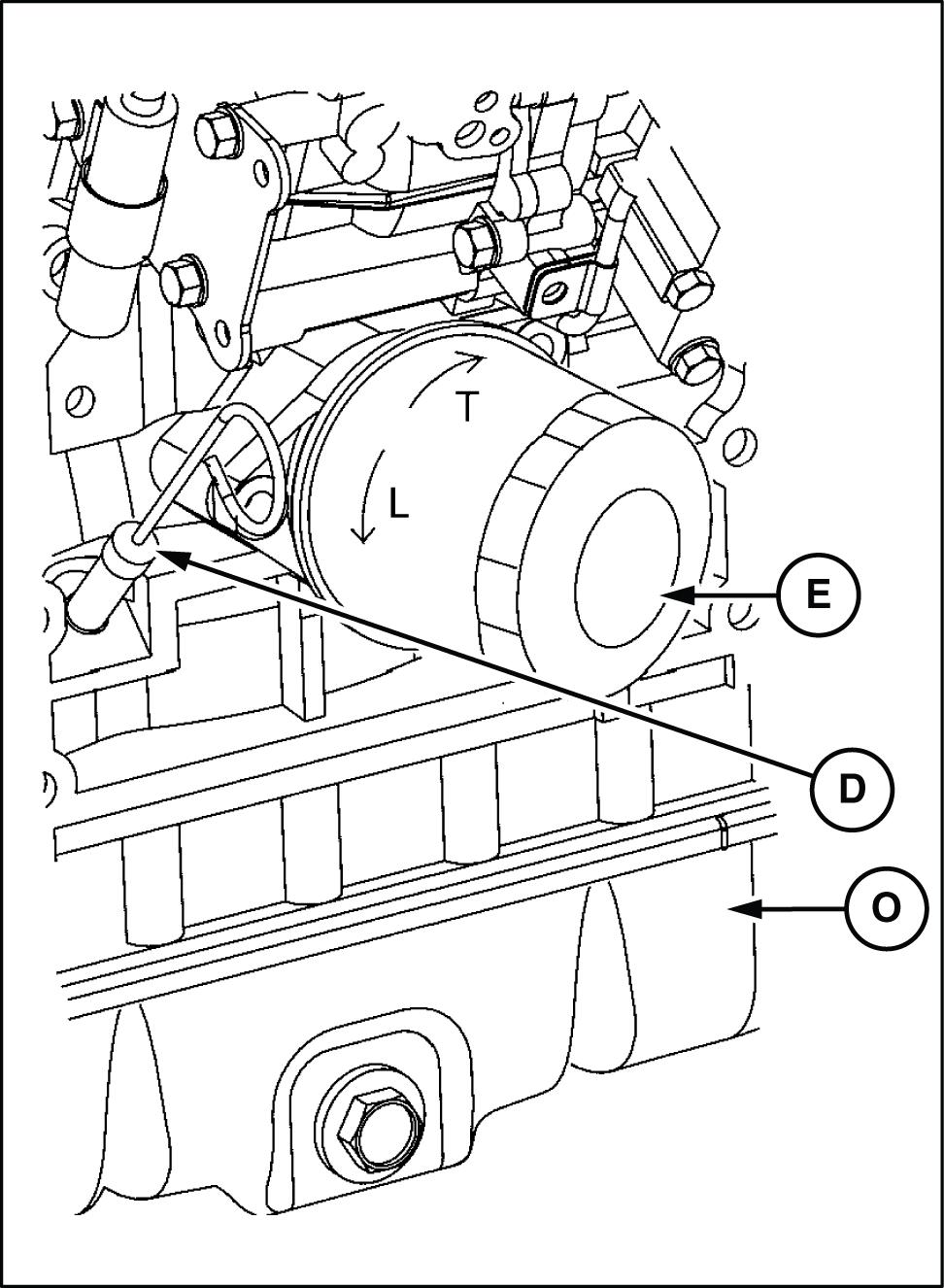 T
L
E
D
O