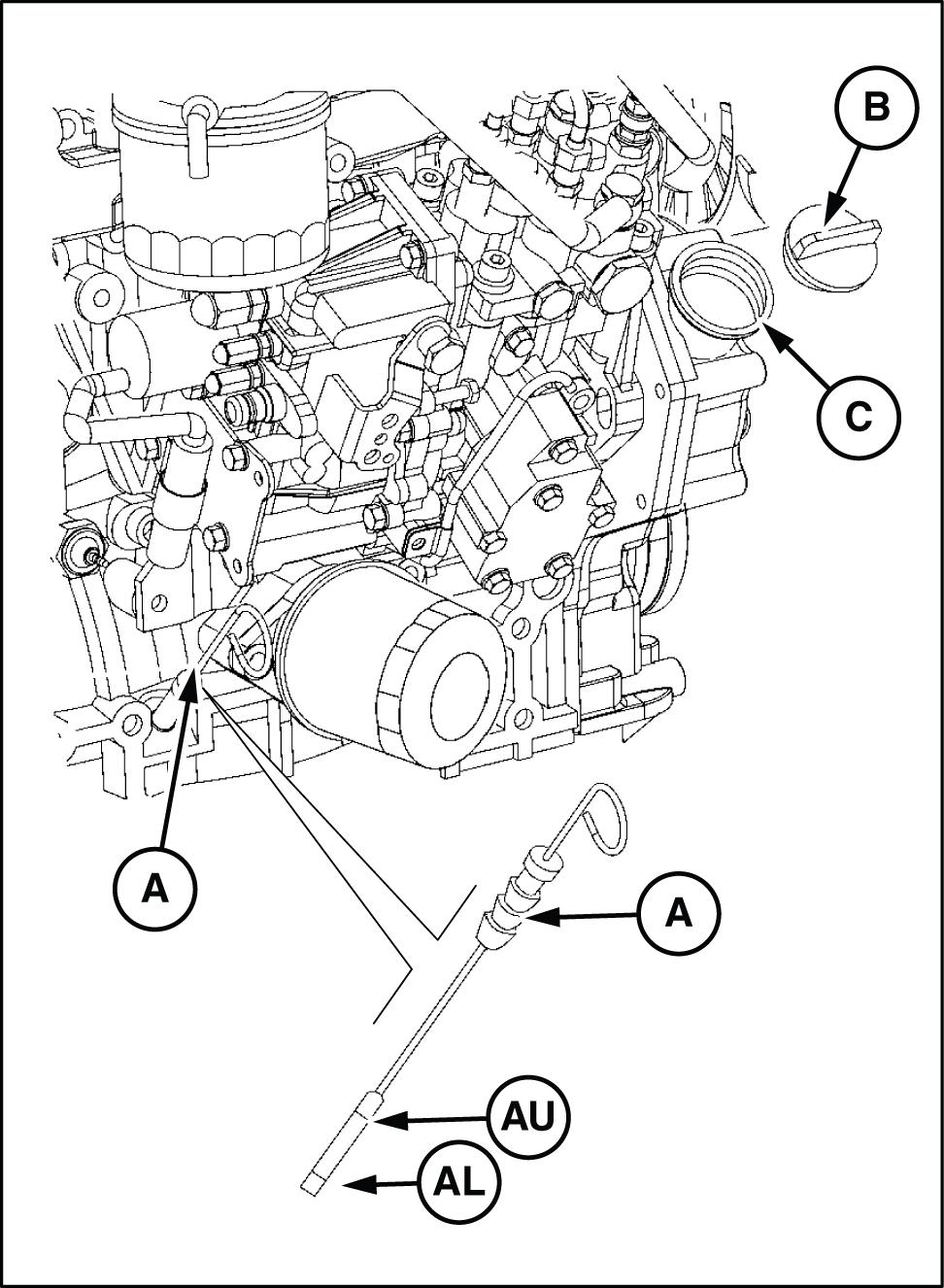 B

C

A

A

AU

AL