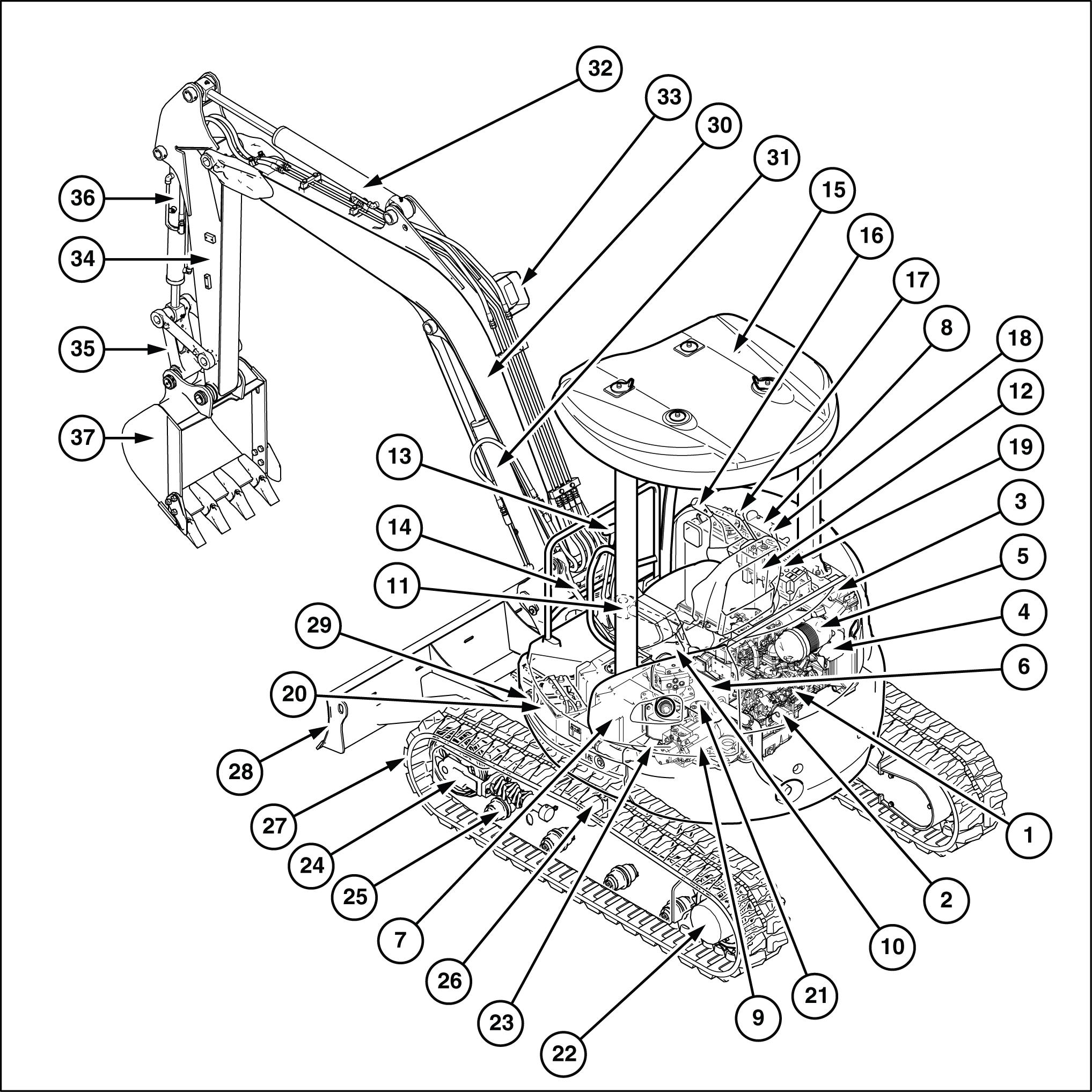 32
33
30
31
15
16
17
8
18
12
19
3
5
4
6
36
34
35
37
13
14
11
29
20
28
27
24
25
7
26
23
22
9
21
10
2
1