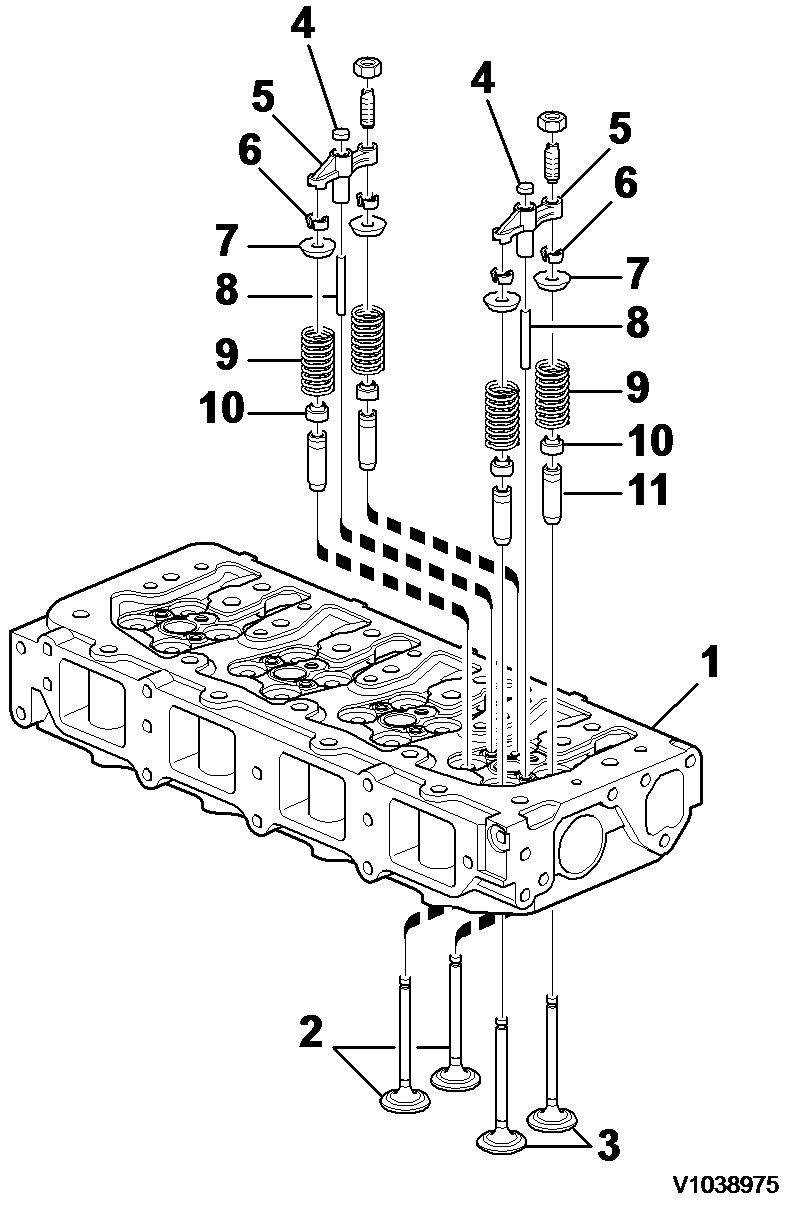 4
5
6
7
8
9
10
4
5
6
7
8
9
10
11
1
2
3
V1038975