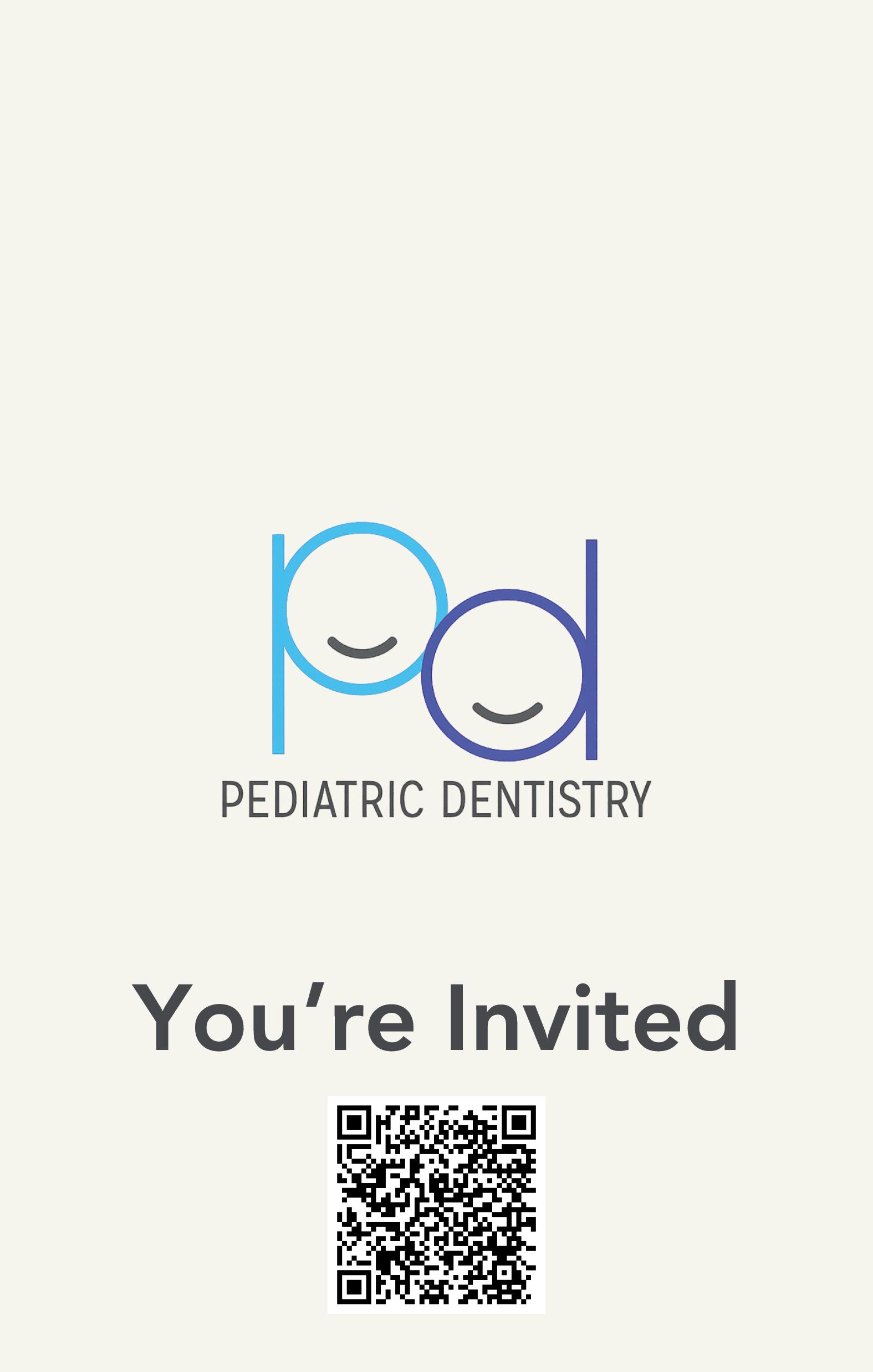 pd
PEDIATRIC DENTISTRY

You're Invited