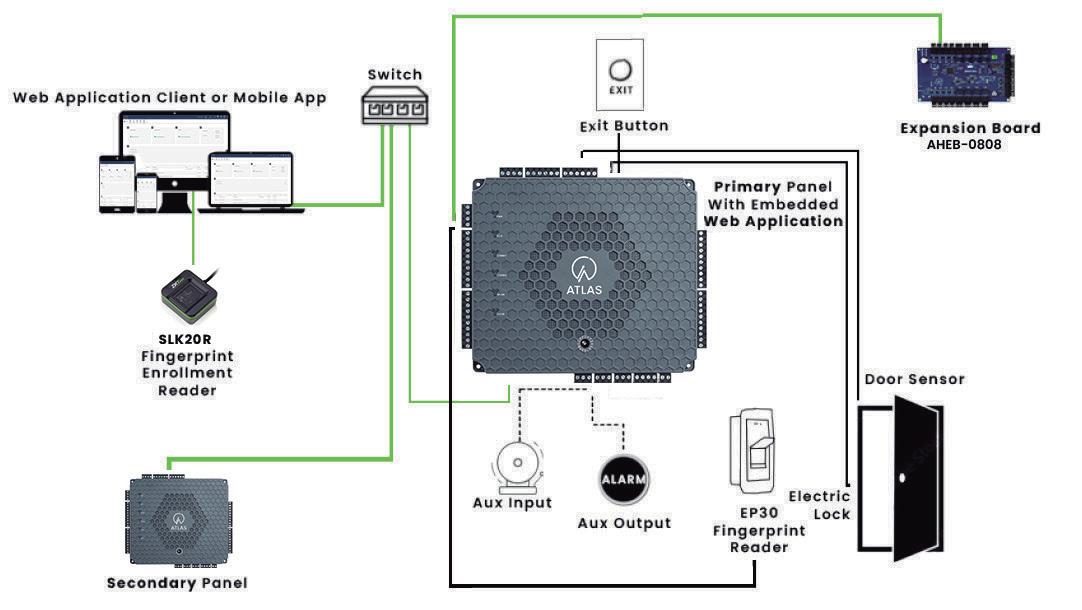 Web Application Client or Mobile App

Switch

EXIT

Exit Button

Expansion Board
AHEB-0808

Primary Panel With Embedded Web Application

ATLAS

SLK20R Fingerprint Enrollment Reader

Door Sensor

Aux Input

ALARM

Aux Output

EP30 Fingerprint Reader

Electric Lock

Secondary Panel