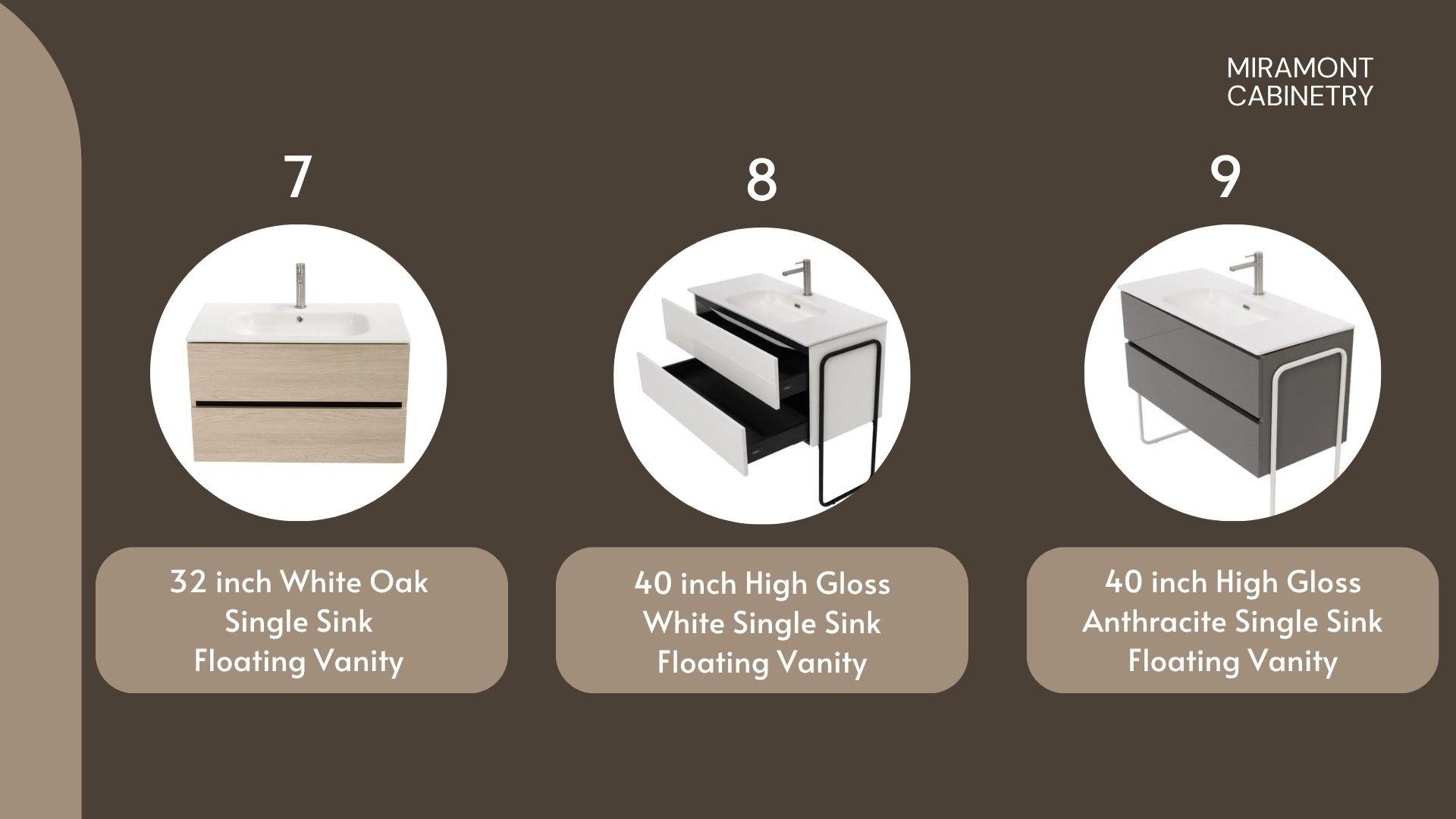 MIRAMONT
CABINETRY

7

32 inch White Oak Single Sink Floating Vanity

8

40 inch High Gloss White Single Sink Floating Vanity

9

40 inch High Gloss Anthracite Single Sink Floating Vanity