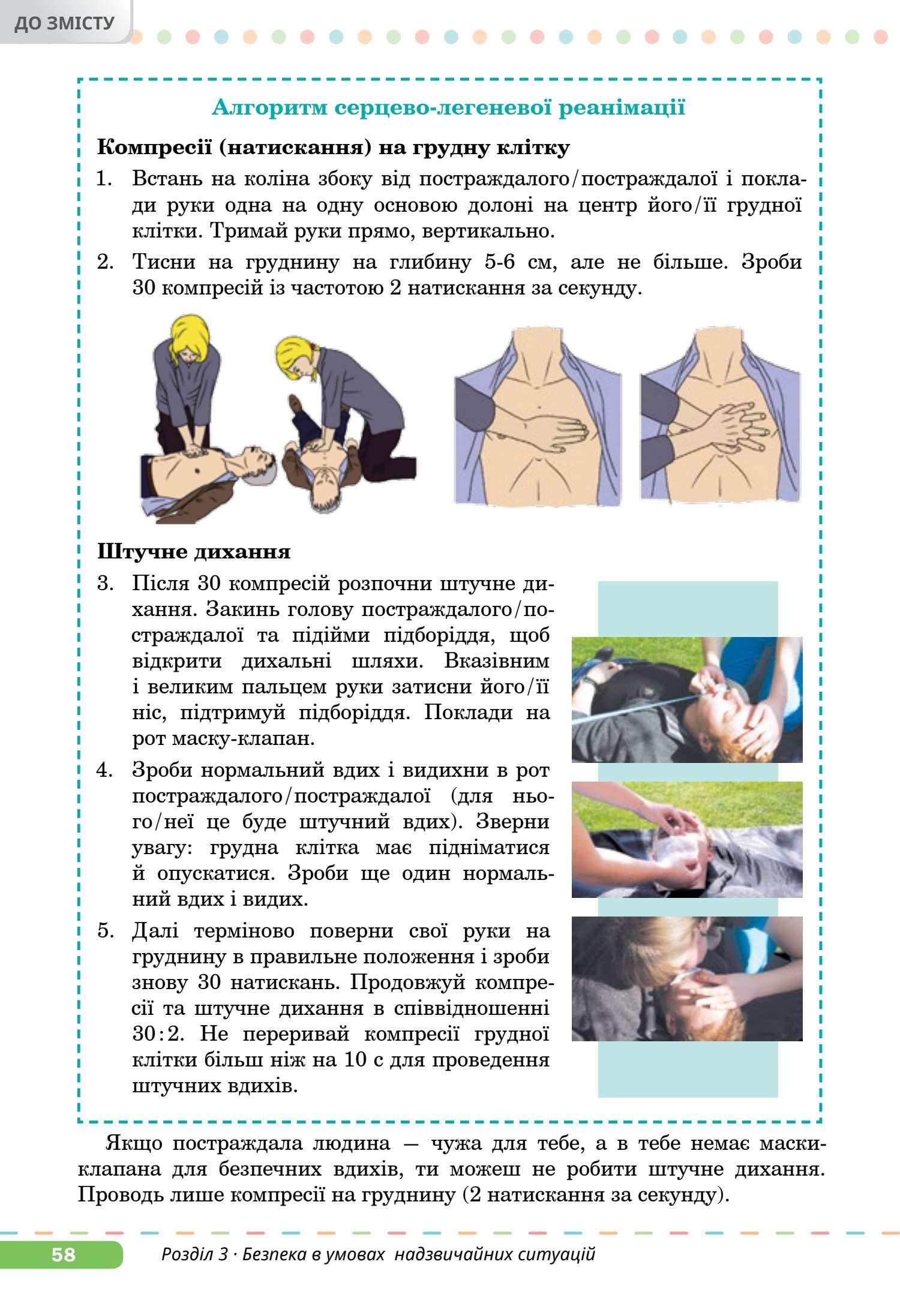 ДО ЗМІСТУ

Алгоритм серцево-легеневої реанімації

Компресії (натискання) на грудну клітку

1. Встань на коліна збоку від постраждалого/постраждалої і поклади руки одна на одну основою долоні на центр його/її грудної клітки. Тримай руки прямо, вертикально.

2. Тисни на груднину на глибину 5-6 см, але не більше. Зроби 30 компресій із частотою 2 натискання за секунду.

Штучне дихання

3. Після 30 компресій розпочни штучне дихання. Закинь голову постраждалого/постраждалої та підійми підборіддя, щоб відкрити дихальні шляхи. Вказівним і великим пальцем руки затисни його/її ніс, підтримуй підборіддя. Поклади на рот маску-клапан.

4. Зроби нормальний вдих і видихни в рот постраждалого/постраждалої (для нього/неї це буде штучний вдих). Зверни увагу: грудна клітка має підніматися й опускатися. Зроби ще один нормальний вдих і видих.

5. Далі терміново поверни свої руки на груднину в правильне положення і зроби знову 30 натискань. Продовжуй компресії та штучне дихання в співвідношенні 30:2. Не переривай компресії грудної клітки більш ніж на 10 с для проведення штучних вдихів.

Якщо постраждала людина — чужа для тебе, а в тебе немає маски-клапана для безпечних вдихів, ти можеш не робити штучне дихання. Проводь лише компресії на груднину (2 натискання за секунду).

58 Розділ 3 · Безпека в умовах надзвичайних ситуацій