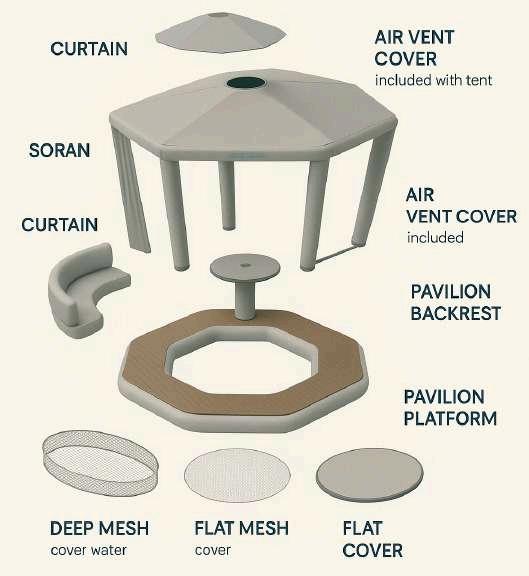 CURTAIN

AIR VENT COVER
included with tent

SORAN

CURTAIN

AIR VENT COVER
included

PAVILION BACKREST

PAVILION PLATFORM

DEEP MESH
cover water

FLAT MESH
cover

FLAT COVER