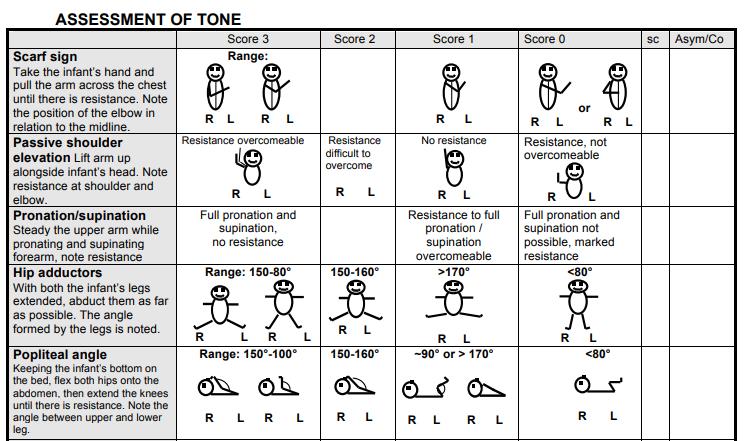 ASSESSMENT OF TONE

| | Score 3 | Score 2 | Score 1 | Score 0 | sc | Asym/Co |
|---|---|---|---|---|---|---|
| **Scarf sign** Take the infant's hand and pull the arm across the chest until there is resistance. Note the position of the elbow in relation to the midline. | Range: R L R L | | R L | R L or R L | | |
| **Passive shoulder elevation** Lift arm up alongside infant's head. Note resistance at shoulder and elbow. | Resistance overcomeable R L | Resistance difficult to overcome R L | No resistance R L | Resistance, not overcomeable R L | | |
| **Pronation/supination** Steady the upper arm while pronating and supinating forearm, note resistance | Full pronation and supination, no resistance | | Resistance to full pronation / supination overcomeable | Full pronation and supination not possible, marked resistance | | |
| **Hip adductors** With both the infant's legs extended, abduct them as far as possible. The angle formed by the legs is noted. | Range: 150-80° R L R L | 150-160° R L | >170° R L | <80° R L | | |
| **Popliteal angle** Keeping the infant's bottom on the bed, flex both hips onto the abdomen, then extend the knees until there is resistance. Note the angle between upper and lower leg. | Range: 150°-100° R L R L | 150-160° R L | ~90° or > 170° R L R L | <80° R L | | |