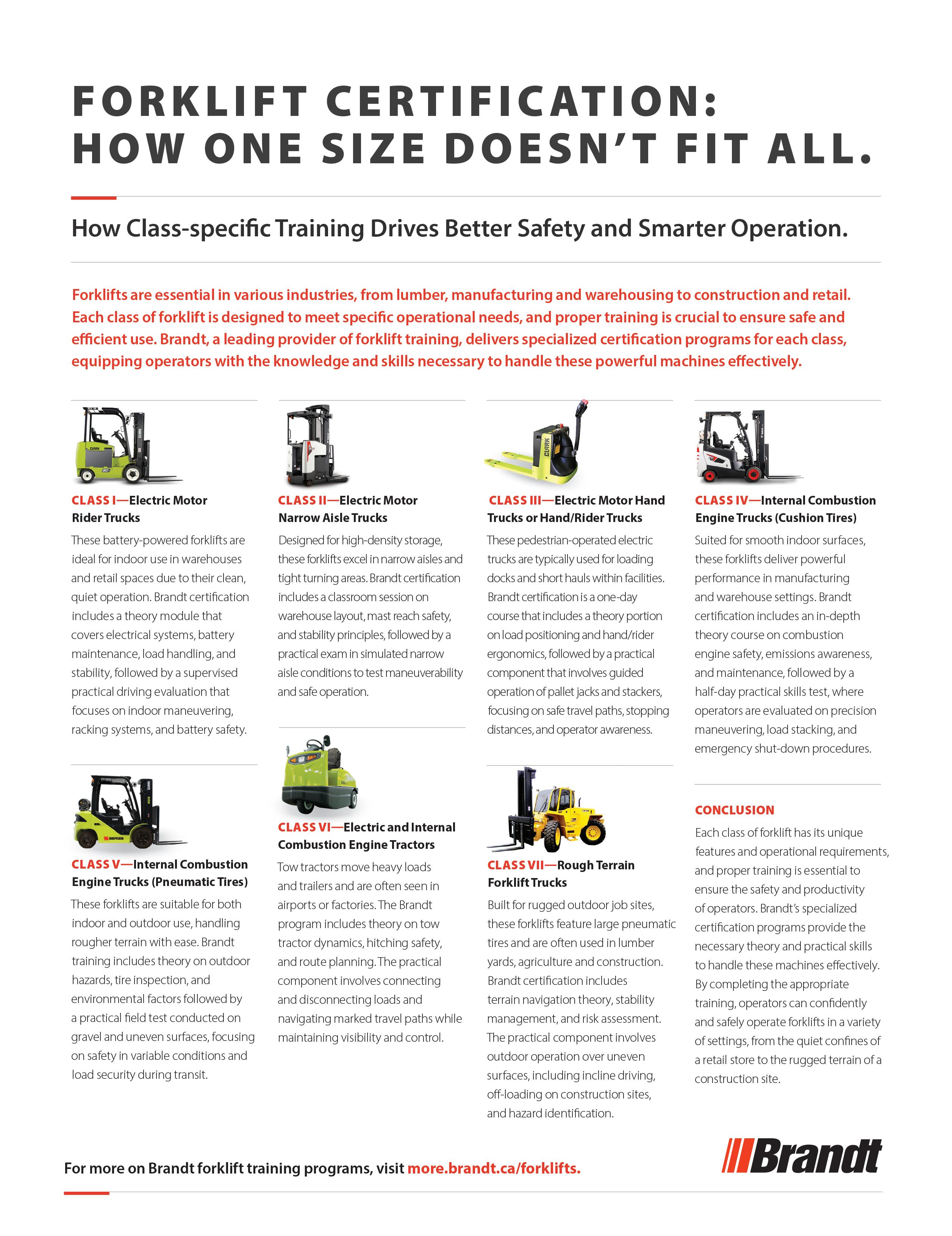 FORKLIFT CERTIFICATION: HOW ONE SIZE DOESN'T FIT ALL.

How Class-specific Training Drives Better Safety and Smarter Operation.

Forklifts are essential in various industries, from lumber, manufacturing and warehousing to construction and retail. Each class of forklift is designed to meet specific operational needs, and proper training is crucial to ensure safe and efficient use. Brandt, a leading provider of forklift training, delivers specialized certification programs for each class, equipping operators with the knowledge and skills necessary to handle these powerful machines effectively.

CLASS I—Electric Motor Rider Trucks

These battery-powered forklifts are ideal for indoor use in warehouses and retail spaces due to their clean, quiet operation. Brandt certification includes a theory module that covers electrical systems, battery maintenance, load handling, and stability, followed by a supervised practical driving evaluation that focuses on indoor maneuvering, racking systems, and battery safety.

CLASS V—Internal Combustion Engine Trucks (Pneumatic Tires)

These forklifts are suitable for both indoor and outdoor use, handling rougher terrain with ease. Brandt training includes theory on outdoor hazards, tire inspection, and environmental factors followed by a practical field test conducted on gravel and uneven surfaces, focusing on safety in variable conditions and load security during transit.

CLASS II—Electric Motor Narrow Aisle Trucks

Designed for high-density storage, these forklifts excel in narrow aisles and tight turning areas. Brandt certification includes a classroom session on warehouse layout, mast reach safety, and stability principles, followed by a practical exam in simulated narrow aisle conditions to test maneuverability and safe operation.

CLASS VI—Electric and Internal Combustion Engine Tractors

Tow tractors move heavy loads and trailers and are often seen in airports or factories. The Brandt program includes theory on tow tractor dynamics, hitching safety, and route planning. The practical component involves connecting and disconnecting loads and navigating marked travel paths while maintaining visibility and control.

CLASS III—Electric Motor Hand Trucks or Hand/Rider Trucks

These pedestrian-operated electric trucks are typically used for loading docks and short hauls within facilities. Brandt certification is a one-day course that includes a theory portion on load positioning and hand/rider ergonomics, followed by a practical component that involves guided operation of pallet jacks and stackers, focusing on safe travel paths, stopping distances, and operator awareness.

CLASS VII—Rough Terrain Forklift Trucks

Built for rugged outdoor job sites, these forklifts feature large pneumatic tires and are often used in lumber yards, agriculture and construction. Brandt certification includes terrain navigation theory, stability management, and risk assessment. The practical component involves outdoor operation over uneven surfaces, including incline driving, off-loading on construction sites, and hazard identification.

CLASS IV—Internal Combustion Engine Trucks (Cushion Tires)

Suited for smooth indoor surfaces, these forklifts deliver powerful performance in manufacturing and warehouse settings. Brandt certification includes an in-depth theory course on combustion engine safety, emissions awareness, and maintenance, followed by a half-day practical skills test, where operators are evaluated on precision maneuvering, load stacking, and emergency shut-down procedures.

CONCLUSION

Each class of forklift has its unique features and operational requirements, and proper training is essential to ensure the safety and productivity of operators. Brandt's specialized certification programs provide the necessary theory and practical skills to handle these machines effectively. By completing the appropriate training, operators can confidently and safely operate forklifts in a variety of settings, from the quiet confines of a retail store to the rugged terrain of a construction site.

For more on Brandt forklift training programs, visit more.brandt.ca/forklifts.

Brandt