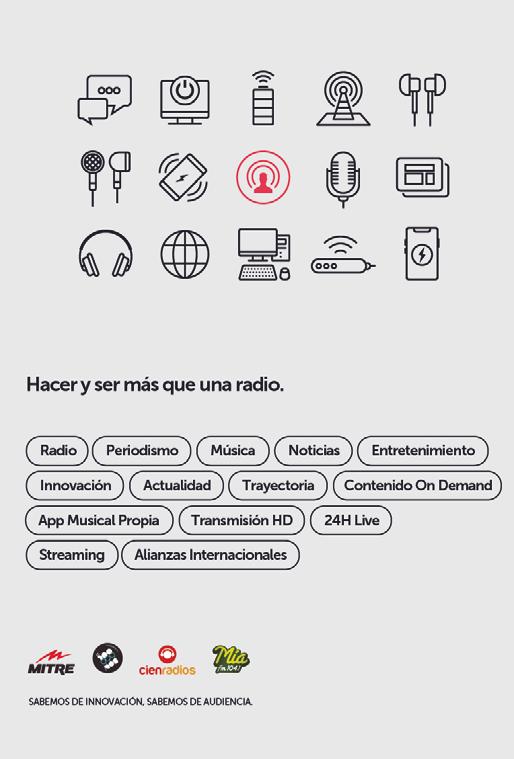 Hacer y ser más que una radio.

Radio
Periodismo
Música
Noticias
Entretenimiento
Innovación
Actualidad
Trayectoria
Contenido On Demand
App Musical Propia
Transmisión HD
24H Live
Streaming
Alianzas Internacionales

MITRE
cienradios
Mía fm 104.1

SABEMOS DE INNOVACIÓN, SABEMOS DE AUDIENCIA.