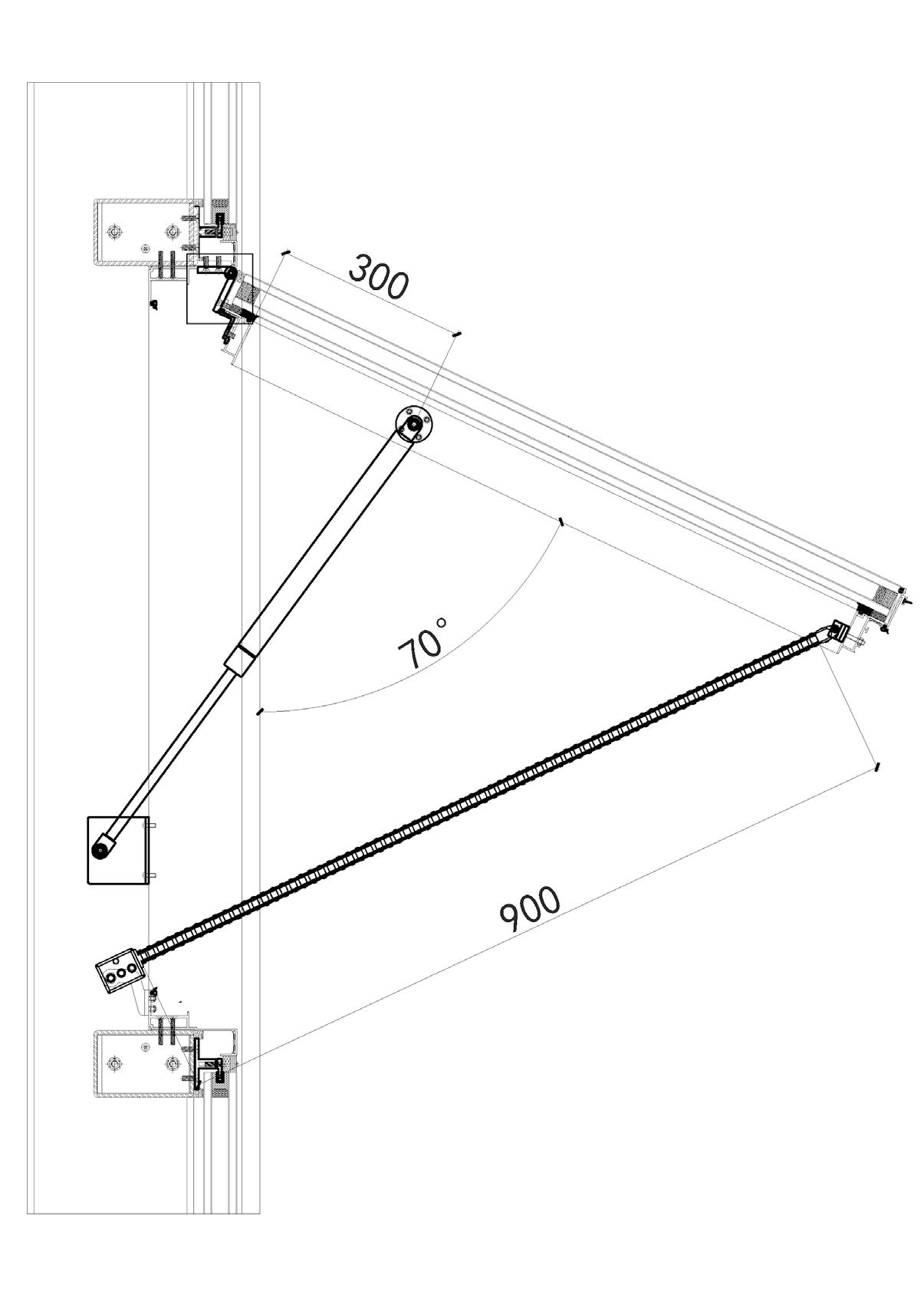 300

70°

900