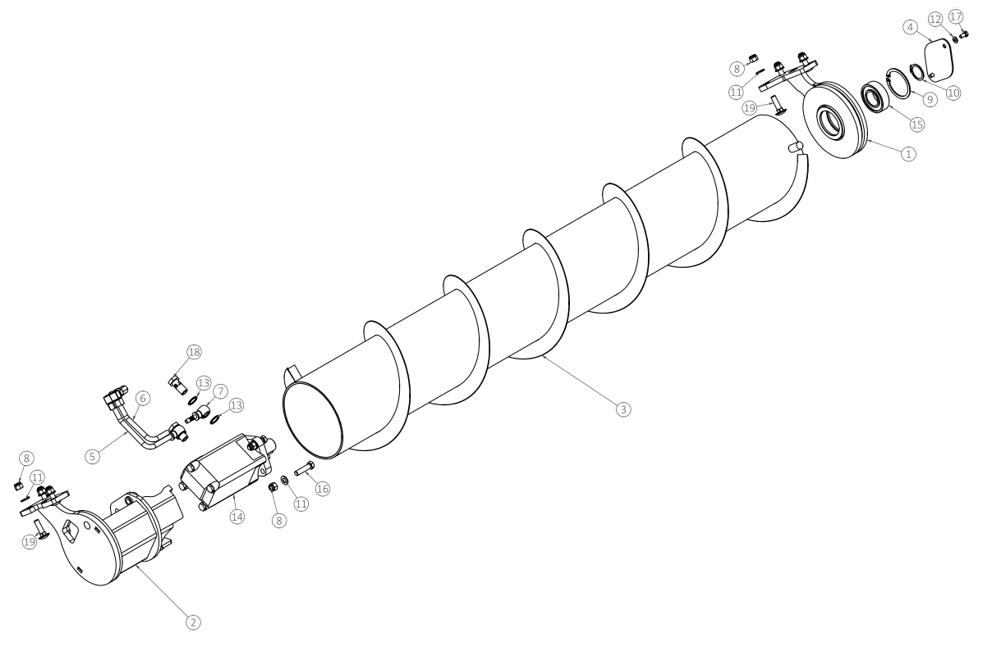 4
12
17
8
11
19
9
10
15
1
3
18
6
13
7
13
5
8
11
19
14
8
11
16
2