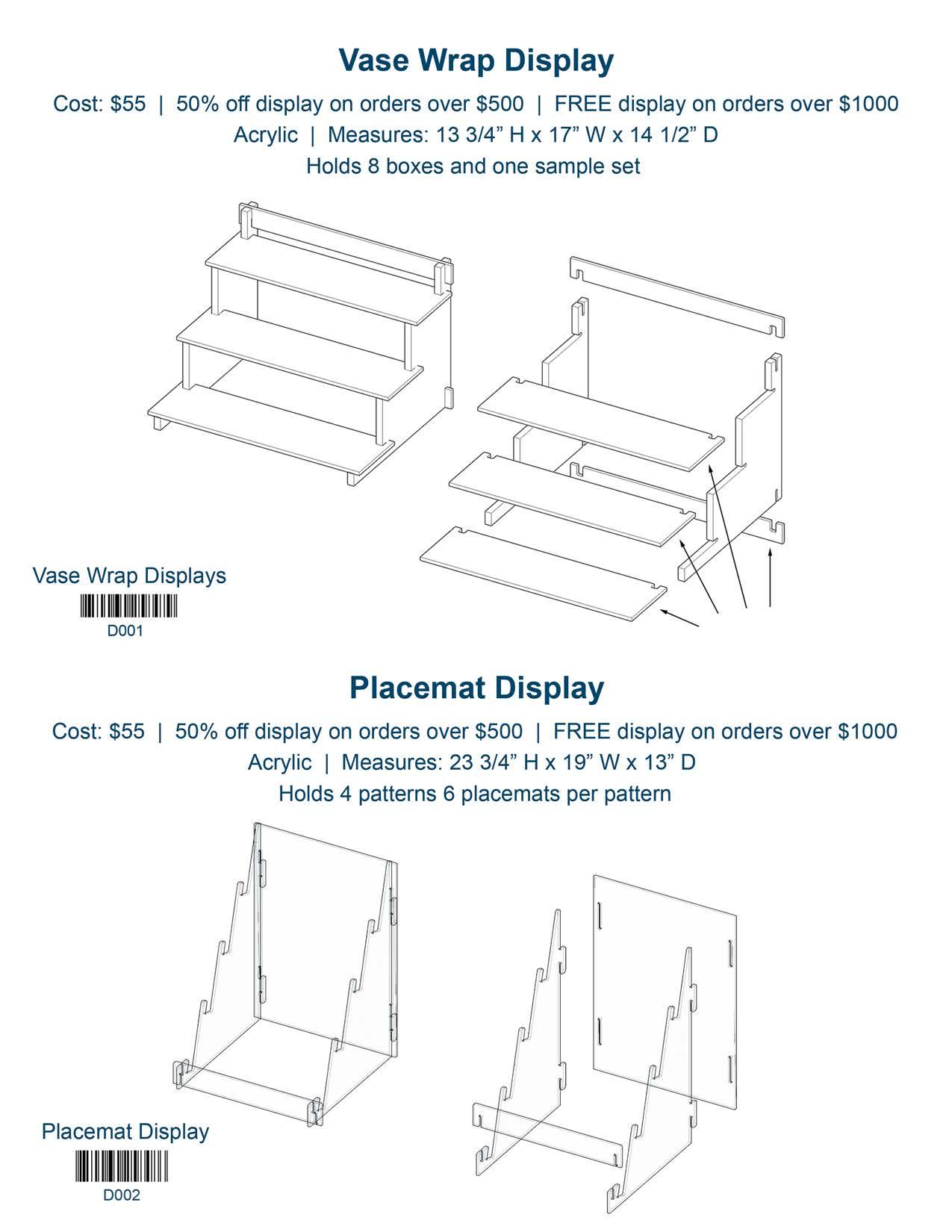 Vase Wrap Display

Cost: $55 | 50% off display on orders over $500 | FREE display on orders over $1000

Acrylic | Measures: 13 3/4” H x 17” W x 14 1/2” D

Holds 8 boxes and one sample set

Vase Wrap Displays

D001

Placemat Display

Cost: $55 | 50% off display on orders over $500 | FREE display on orders over $1000

Acrylic | Measures: 23 3/4” H x 19” W x 13” D

Holds 4 patterns 6 placemats per pattern

Placemat Display

D002