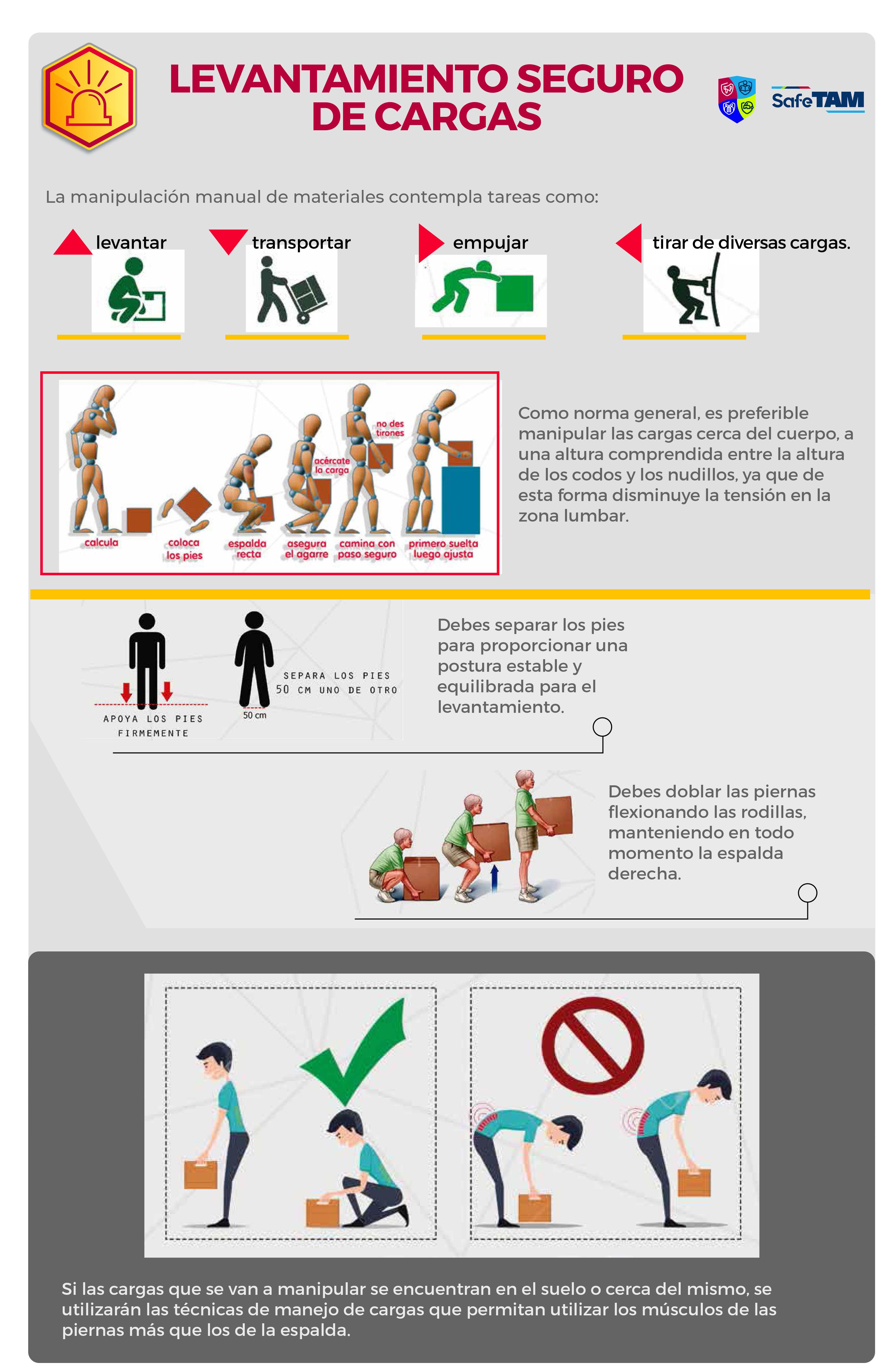 LEVANTAMIENTO SEGURO DE CARGAS

SafeTAM

La manipulación manual de materiales contempla tareas como:

levantar

transportar

empujar

tirar de diversas cargas.

calcula

coloca los pies

espalda recta

acércate la carga

asegura el agarre

no des tirones

camina con paso seguro

primero suelta luego ajusta

Como norma general, es preferible manipular las cargas cerca del cuerpo, a una altura comprendida entre la altura de los codos y los nudillos, ya que de esta forma disminuye la tensión en la zona lumbar.

APOYA LOS PIES FIRMEMENTE

SEPARA LOS PIES 50 CM UNO DE OTRO

50 cm

Debes separar los pies para proporcionar una postura estable y equilibrada para el levantamiento.

Debes doblar las piernas flexionando las rodillas, manteniendo en todo momento la espalda derecha.

Si las cargas que se van a manipular se encuentran en el suelo o cerca del mismo, se utilizarán las técnicas de manejo de cargas que permitan utilizar los músculos de las piernas más que los de la espalda.