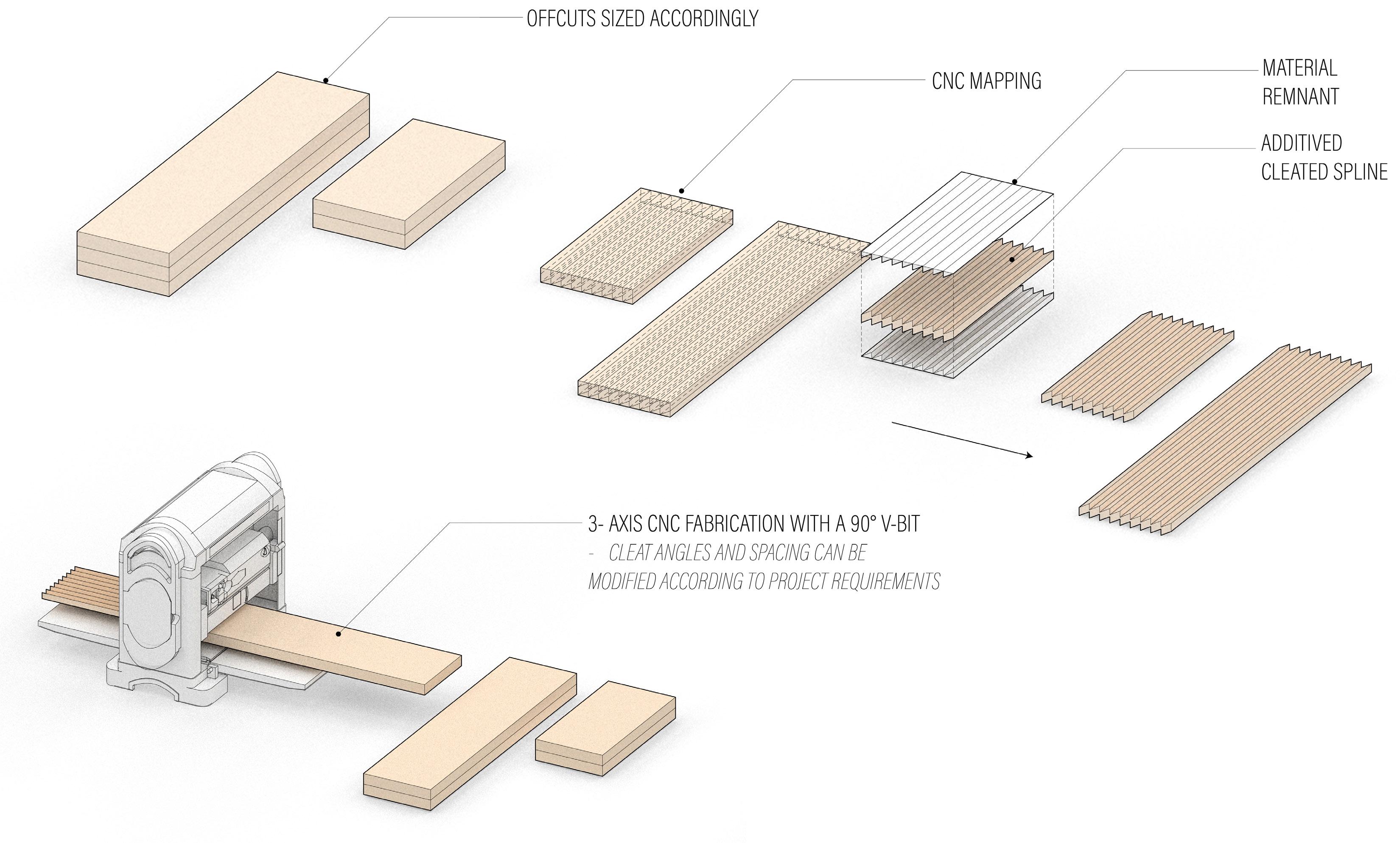 OFFCUTS SIZED ACCORDINGLY

CNC MAPPING

MATERIAL REMNANT

ADDITIVED CLEATED SPLINE

3- AXIS CNC FABRICATION WITH A 90° V-BIT

- CLEAT ANGLES AND SPACING CAN BE MODIFIED ACCORDING TO PROJECT REQUIREMENTS