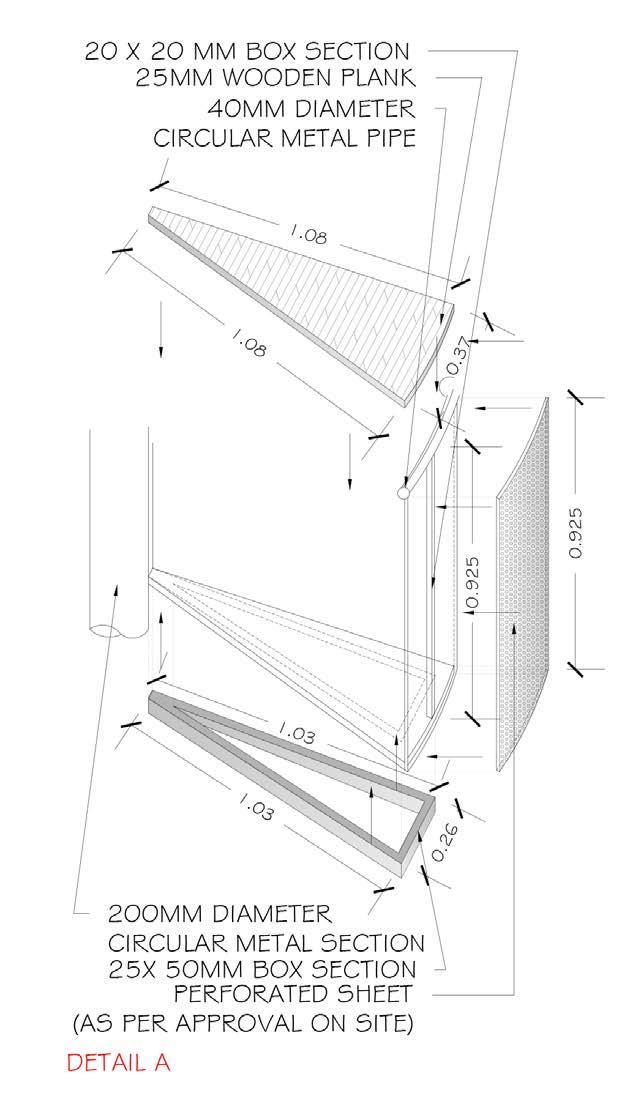 20 X 20 MM BOX SECTION
25MM WOODEN PLANK
40MM DIAMETER
CIRCULAR METAL PIPE

1.08
1.08
0.37
0.925
0.925
1.03
1.03
0.26

200MM DIAMETER
CIRCULAR METAL SECTION
25X 50MM BOX SECTION
PERFORATED SHEET
(AS PER APPROVAL ON SITE)

DETAIL A