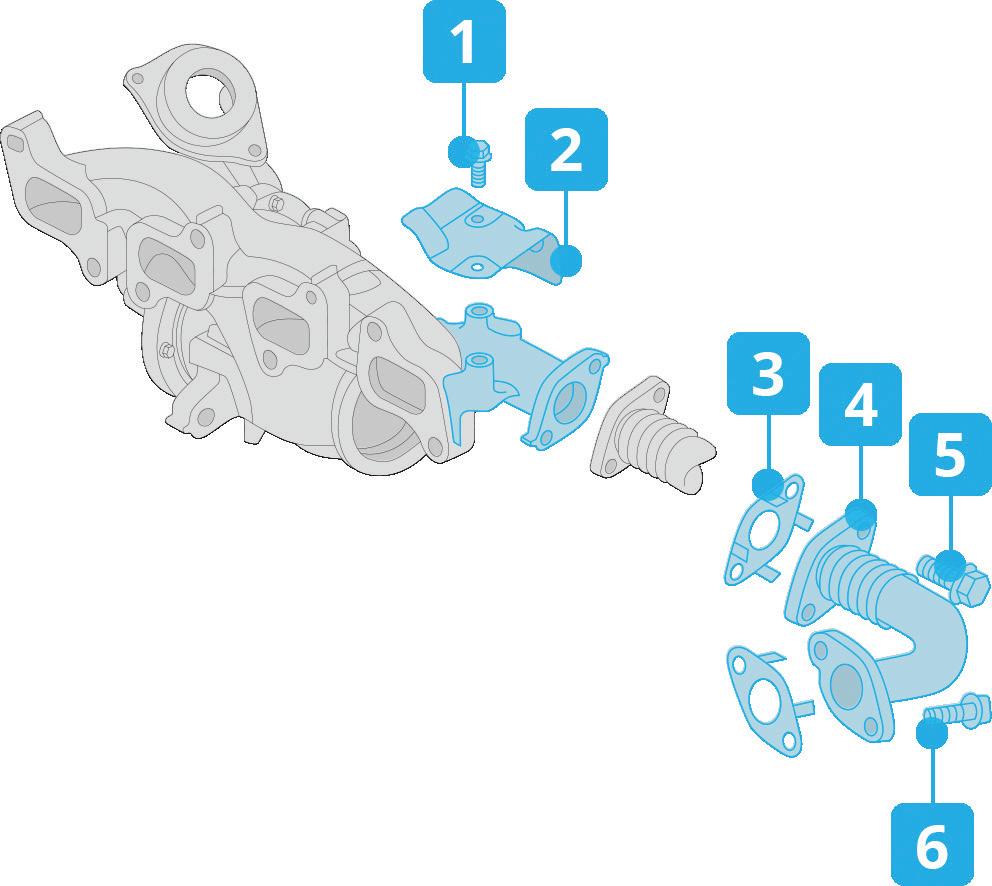 1
2
3
4
5
6