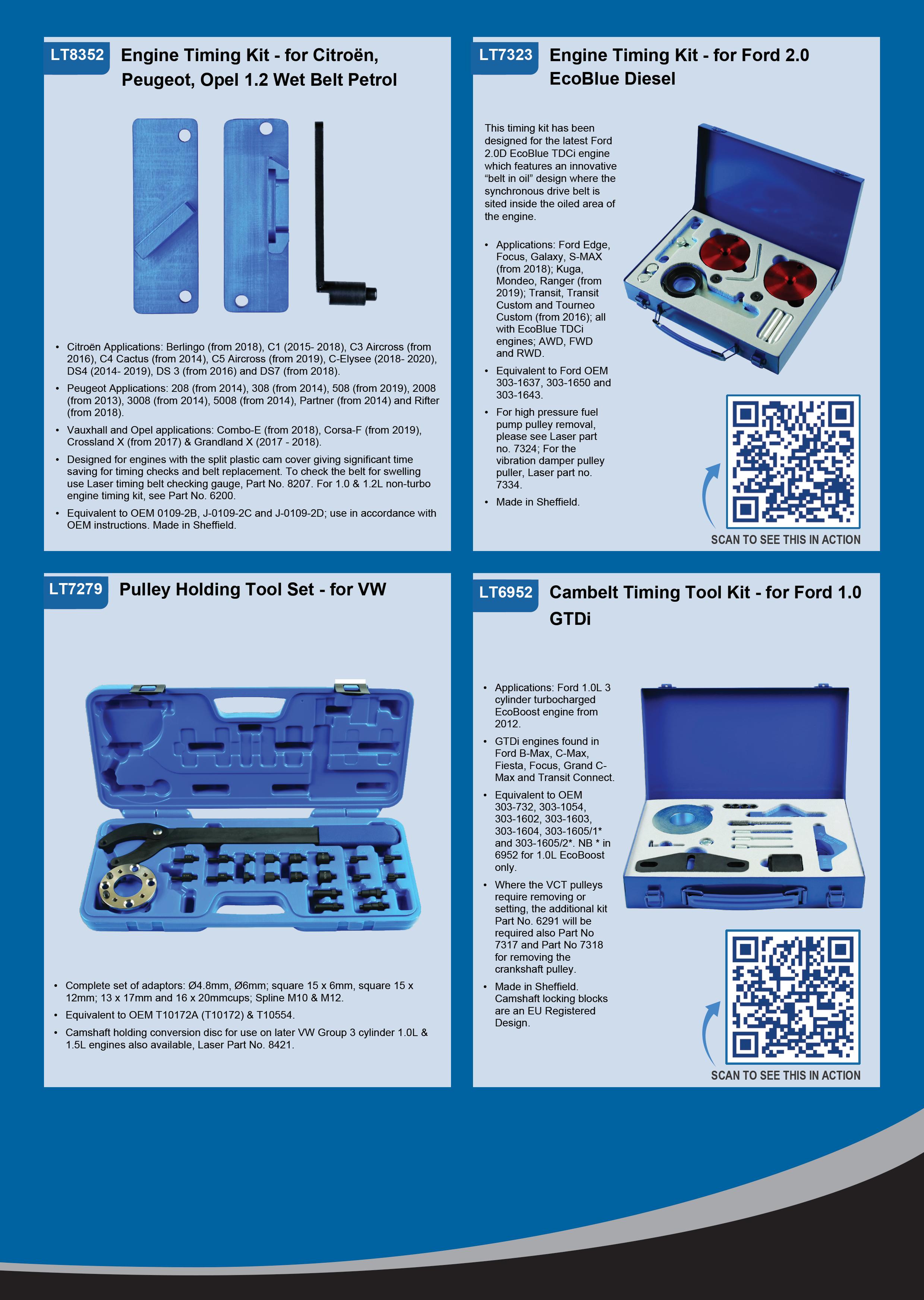 LT8352 Engine Timing Kit - for Citroën, Peugeot, Opel 1.2 Wet Belt Petrol

• Citroën Applications: Berlingo (from 2018), C1 (2015- 2018), C3 Aircross (from 2016), C4 Cactus (from 2014), C5 Aircross (from 2019), C-Elysee (2018- 2020), DS4 (2014- 2019), DS 3 (from 2016) and DS7 (from 2018).

• Peugeot Applications: 208 (from 2014), 308 (from 2014), 508 (from 2019), 2008 (from 2013), 3008 (from 2014), 5008 (from 2014), Partner (from 2014) and Rifter (from 2018).

• Vauxhall and Opel applications: Combo-E (from 2018), Corsa-F (from 2019), Crossland X (from 2017) & Grandland X (2017 - 2018).

• Designed for engines with the split plastic cam cover giving significant time saving for timing checks and belt replacement. To check the belt for swelling use Laser timing belt checking gauge, Part No. 8207. For 1.0 & 1.2L non-turbo engine timing kit, see Part No. 6200.

• Equivalent to OEM 0109-2B, J-0109-2C and J-0109-2D; use in accordance with OEM instructions. Made in Sheffield.

LT7323 Engine Timing Kit - for Ford 2.0 EcoBlue Diesel

This timing kit has been designed for the latest Ford 2.0D EcoBlue TDCi engine which features an innovative “belt in oil” design where the synchronous drive belt is sited inside the oiled area of the engine.

• Applications: Ford Edge, Focus, Galaxy, S-MAX (from 2018); Kuga, Mondeo, Ranger (from 2019); Transit, Transit Custom and Tourneo Custom (from 2016); all with EcoBlue TDCi engines; AWD, FWD and RWD.

• Equivalent to Ford OEM 303-1637, 303-1650 and 303-1643.

• For high pressure fuel pump pulley removal, please see Laser part no. 7324; For the vibration damper pulley puller, Laser part no. 7334.

• Made in Sheffield.

SCAN TO SEE THIS IN ACTION

LT7279 Pulley Holding Tool Set - for VW

• Complete set of adaptors: Ø4.8mm, Ø6mm; square 15 x 6mm, square 15 x 12mm; 13 x 17mm and 16 x 20mmcups; Spline M10 & M12.

• Equivalent to OEM T10172A (T10172) & T10554.

• Camshaft holding conversion disc for use on later VW Group 3 cylinder 1.0L & 1.5L engines also available, Laser Part No. 8421.

LT6952 Cambelt Timing Tool Kit - for Ford 1.0 GTDi

• Applications: Ford 1.0L 3 cylinder turbocharged EcoBoost engine from 2012.

• GTDi engines found in Ford B-Max, C-Max, Fiesta, Focus, Grand C-Max and Transit Connect.

• Equivalent to OEM 303-732, 303-1054, 303-1602, 303-1603, 303-1604, 303-1605/1* and 303-1605/2*. NB * in 6952 for 1.0L EcoBoost only.

• Where the VCT pulleys require removing or setting, the additional kit Part No. 6291 will be required also Part No 7317 and Part No 7318 for removing the crankshaft pulley.

• Made in Sheffield. Camshaft locking blocks are an EU Registered Design.

SCAN TO SEE THIS IN ACTION