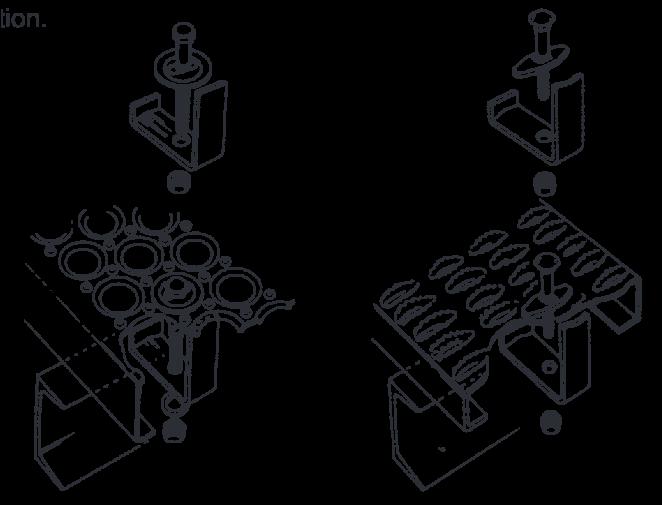 tion.