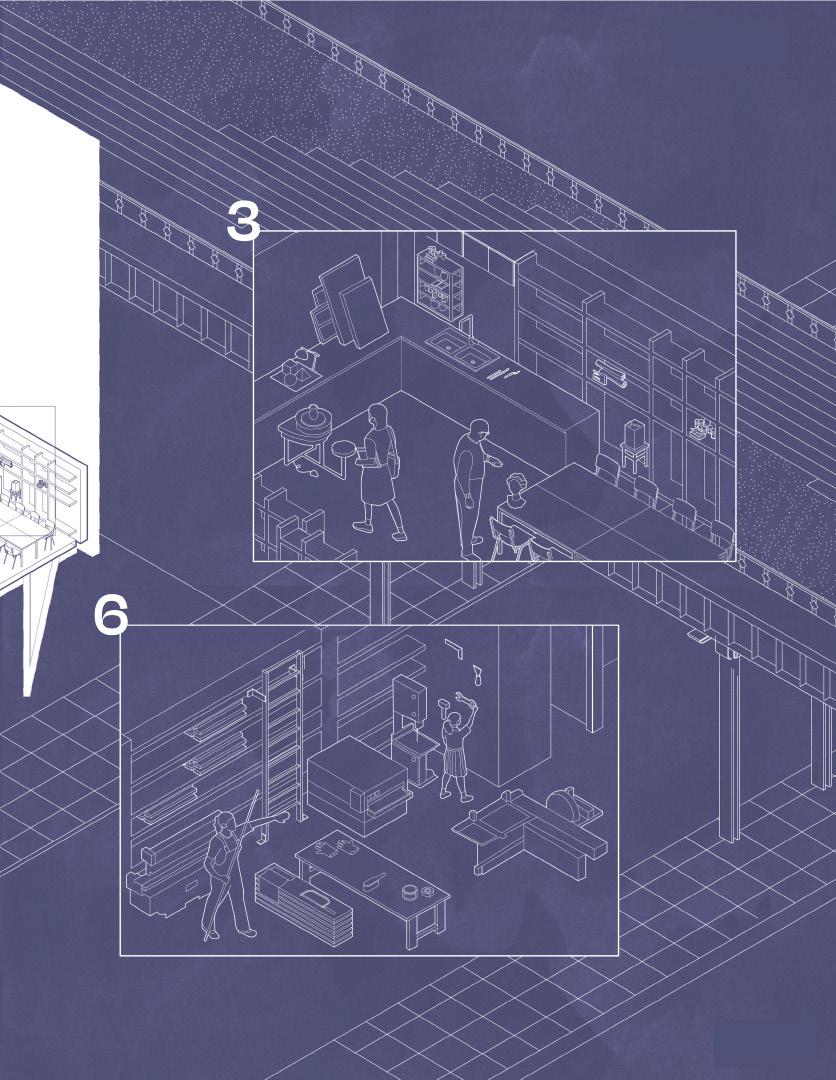 3

6