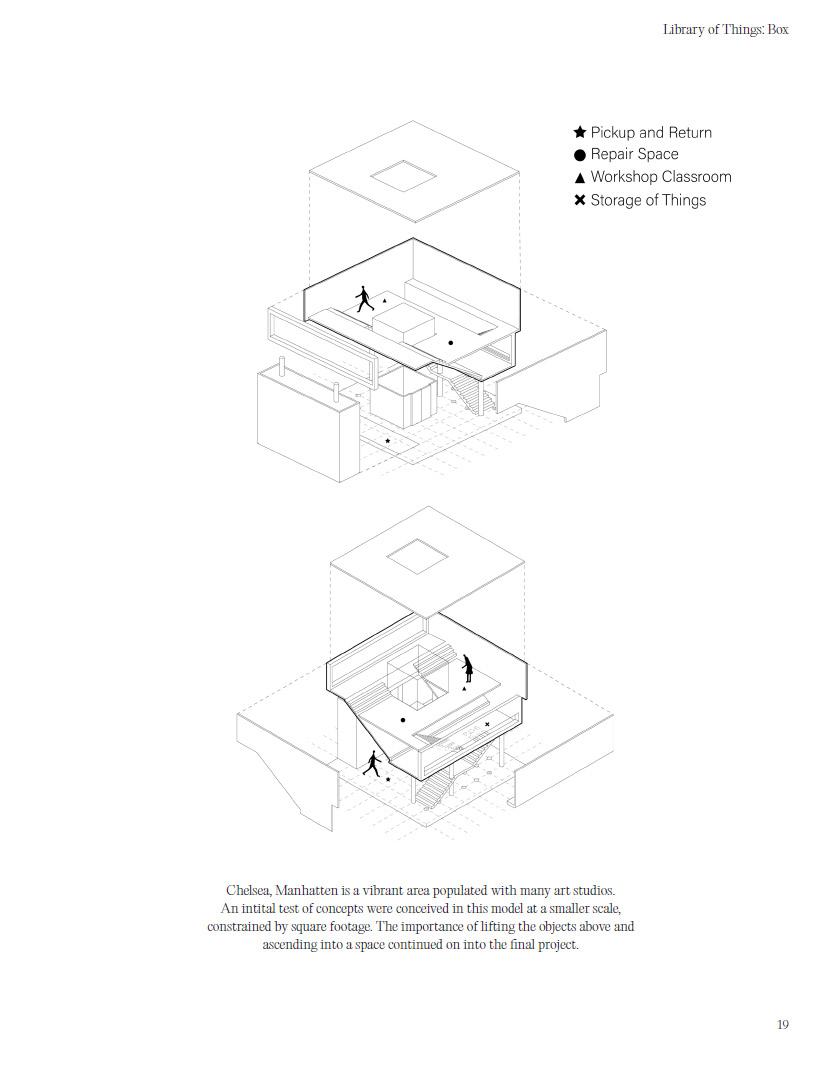 Library of Things: Box

★ Pickup and Return
● Repair Space
▲ Workshop Classroom
✖ Storage of Things

Chelsea, Manhatten is a vibrant area populated with many art studios. An intital test of concepts were conceived in this model at a smaller scale, constrained by square footage. The importance of lifting the objects above and ascending into a space continued on into the final project.

19