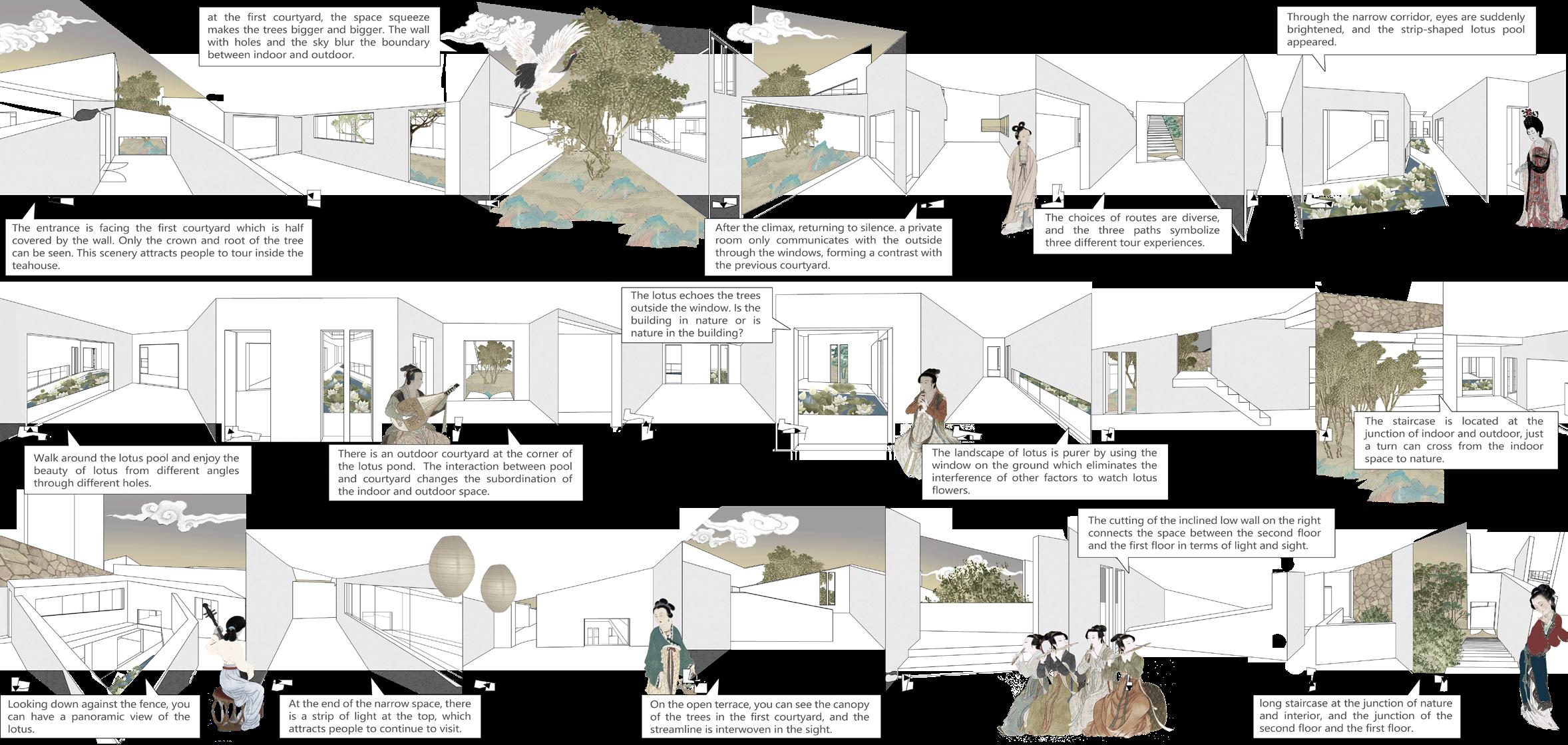 at the first courtyard, the space squeeze makes the trees bigger and bigger. The wall with holes and the sky blur the boundary between indoor and outdoor.

Through the narrow corridor, eyes are suddenly brightened, and the strip-shaped lotus pool appeared.

The entrance is facing the first courtyard which is half covered by the wall. Only the crown and root of the tree can be seen. This scenery attracts people to tour inside the teahouse.

After the climax, returning to silence. a private room only communicates with the outside through the windows, forming a contrast with the previous courtyard.

The choices of routes are diverse, and the three paths symbolize three different tour experiences.

The lotus echoes the trees outside the window. Is the building in nature or is nature in the building?

Walk around the lotus pool and enjoy the beauty of lotus from different angles through different holes.

There is an outdoor courtyard at the corner of the lotus pond. The interaction between pool and courtyard changes the subordination of the indoor and outdoor space.

The landscape of lotus is purer by using the window on the ground which eliminates the interference of other factors to watch lotus flowers.

The staircase is located at the junction of indoor and outdoor, just a turn can cross from the indoor space to nature.

The cutting of the inclined low wall on the right connects the space between the second floor and the first floor in terms of light and sight.

Looking down against the fence, you can have a panoramic view of the lotus.

At the end of the narrow space, there is a strip of light at the top, which attracts people to continue to visit.

On the open terrace, you can see the canopy of the trees in the first courtyard, and the streamline is interwoven in the sight.

long staircase at the junction of nature and interior, and the junction of the second floor and the first floor.