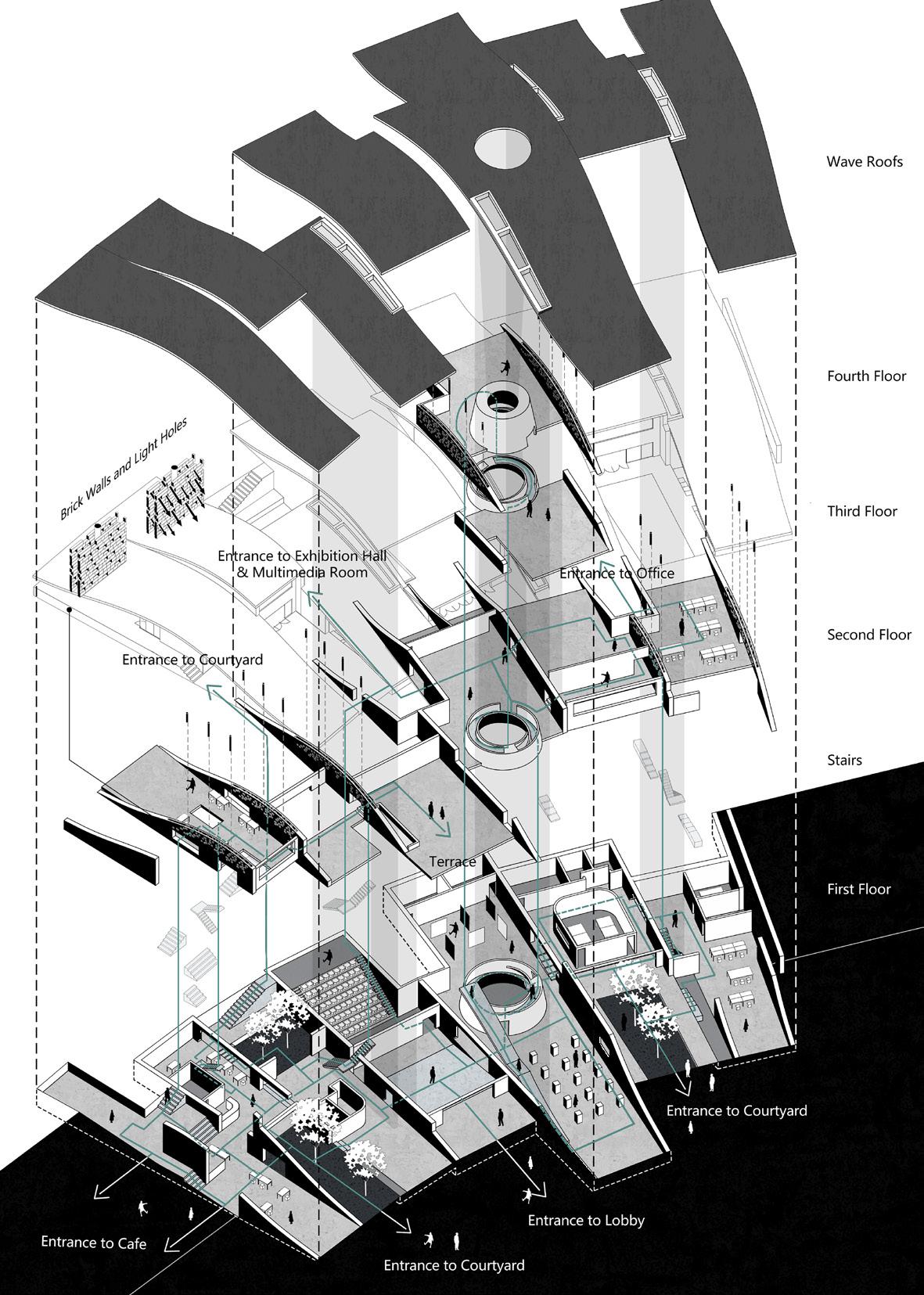 Wave Roofs

Fourth Floor

Third Floor

Second Floor

Stairs

First Floor

Brick Walls and Light Holes

Entrance to Exhibition Hall & Multimedia Room

Entrance to Office

Entrance to Courtyard

Terrace

Entrance to Courtyard

Entrance to Lobby

Entrance to Cafe

Entrance to Courtyard