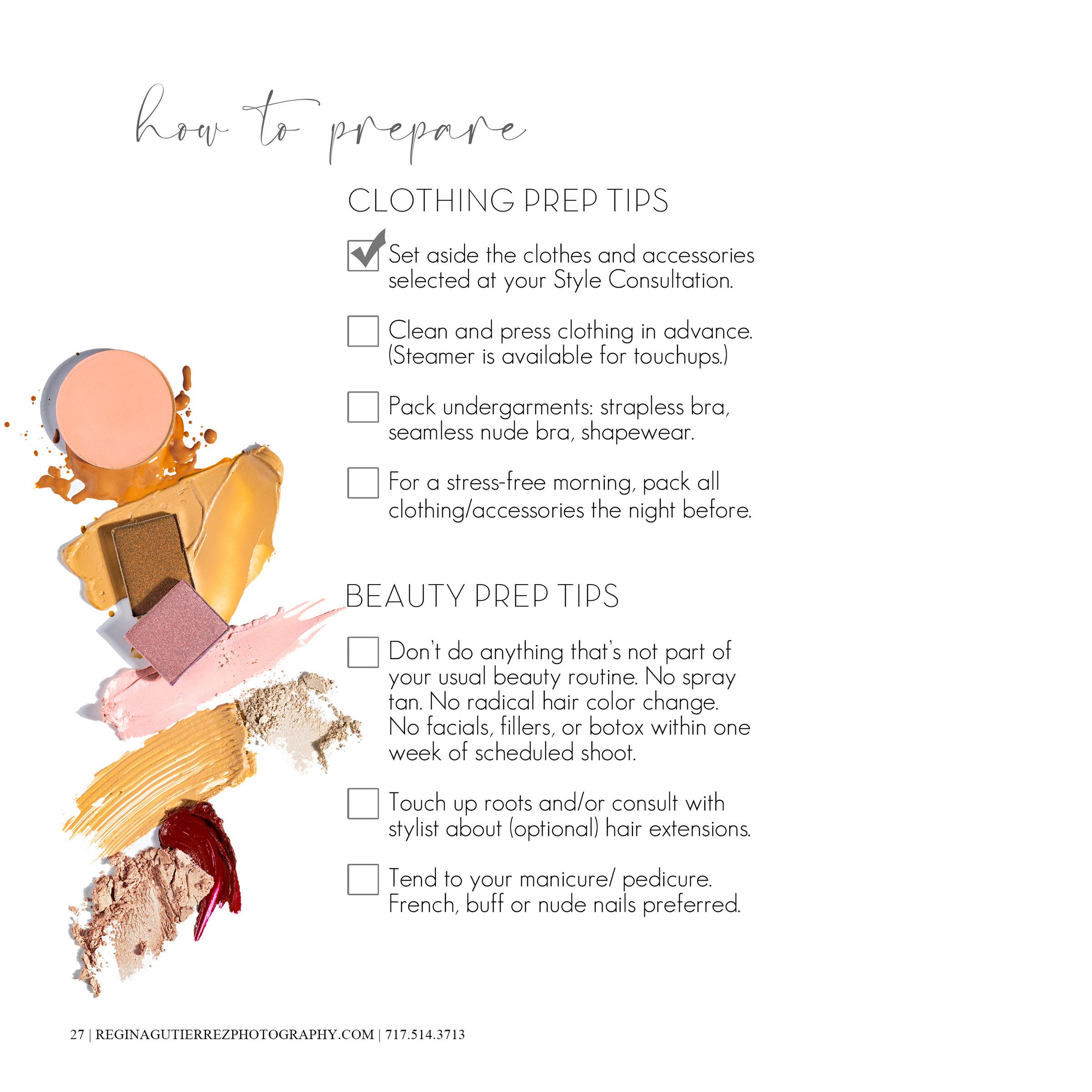 how to prepare

CLOTHING PREP TIPS

Set aside the clothes and accessories selected at your Style Consultation.

Clean and press clothing in advance. (Steamer is available for touchups.)

Pack undergarments: strapless bra, seamless nude bra, shapewear.

For a stress-free morning, pack all clothing/accessories the night before.

BEAUTY PREP TIPS

Don't do anything that's not part of your usual beauty routine. No spray tan. No radical hair color change. No facials, fillers, or botox within one week of scheduled shoot.

Touch up roots and/or consult with stylist about (optional) hair extensions.

Tend to your manicure/ pedicure. French, buff or nude nails preferred.

27 | REGINAGUTIERREZPHOTOGRAPHY.COM | 717.514.3713