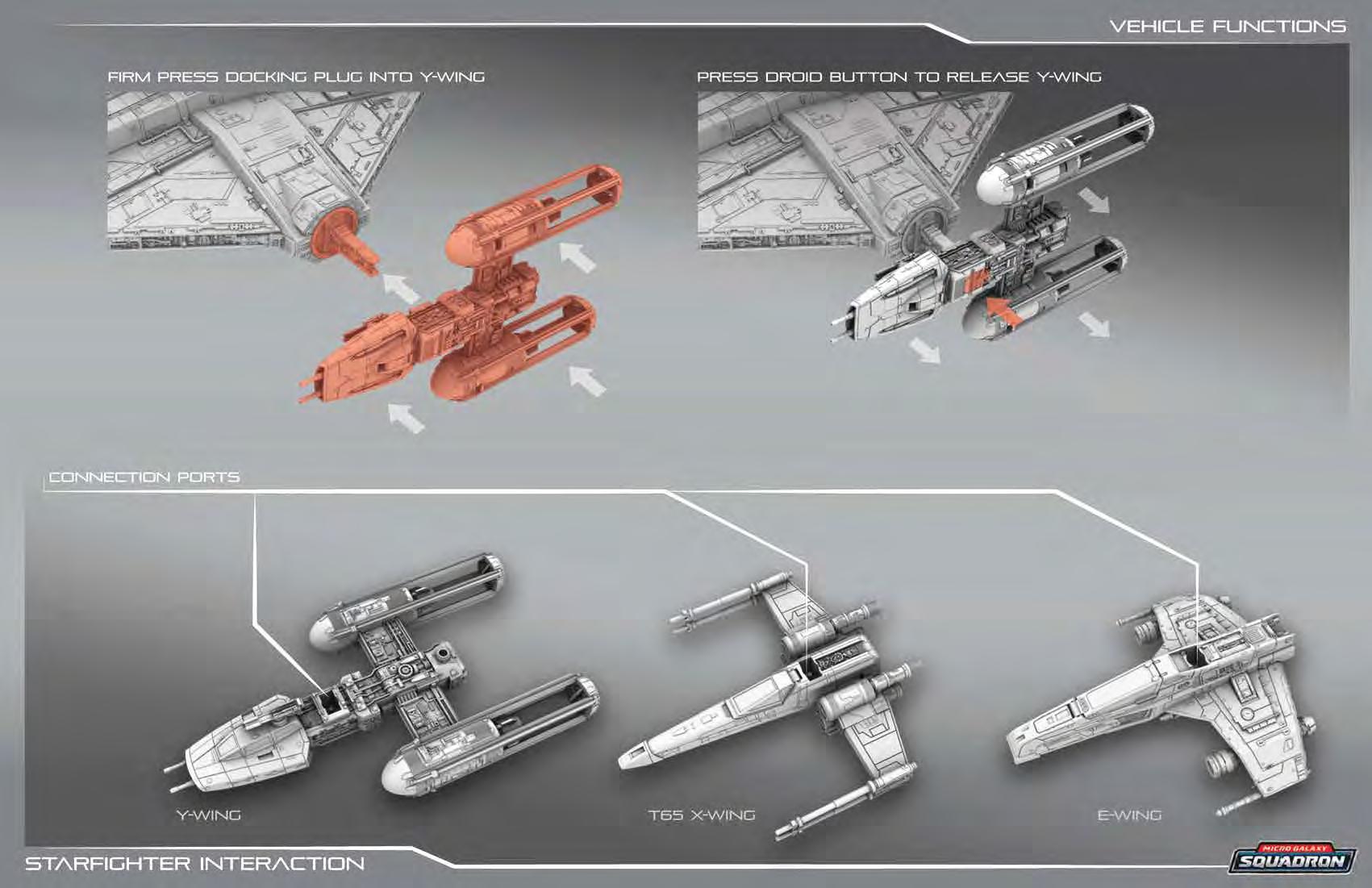 VEHICLE FUNCTIONS

FIRM PRESS DOCKING PLUG INTO Y-WING

PRESS DROID BUTTON TO RELEASE Y-WING

CONNECTION PORTS

Y-WING

T65 X-WING

E-WING

STARFIGHTER INTERACTION

MICRO GALAXY SQUADRON