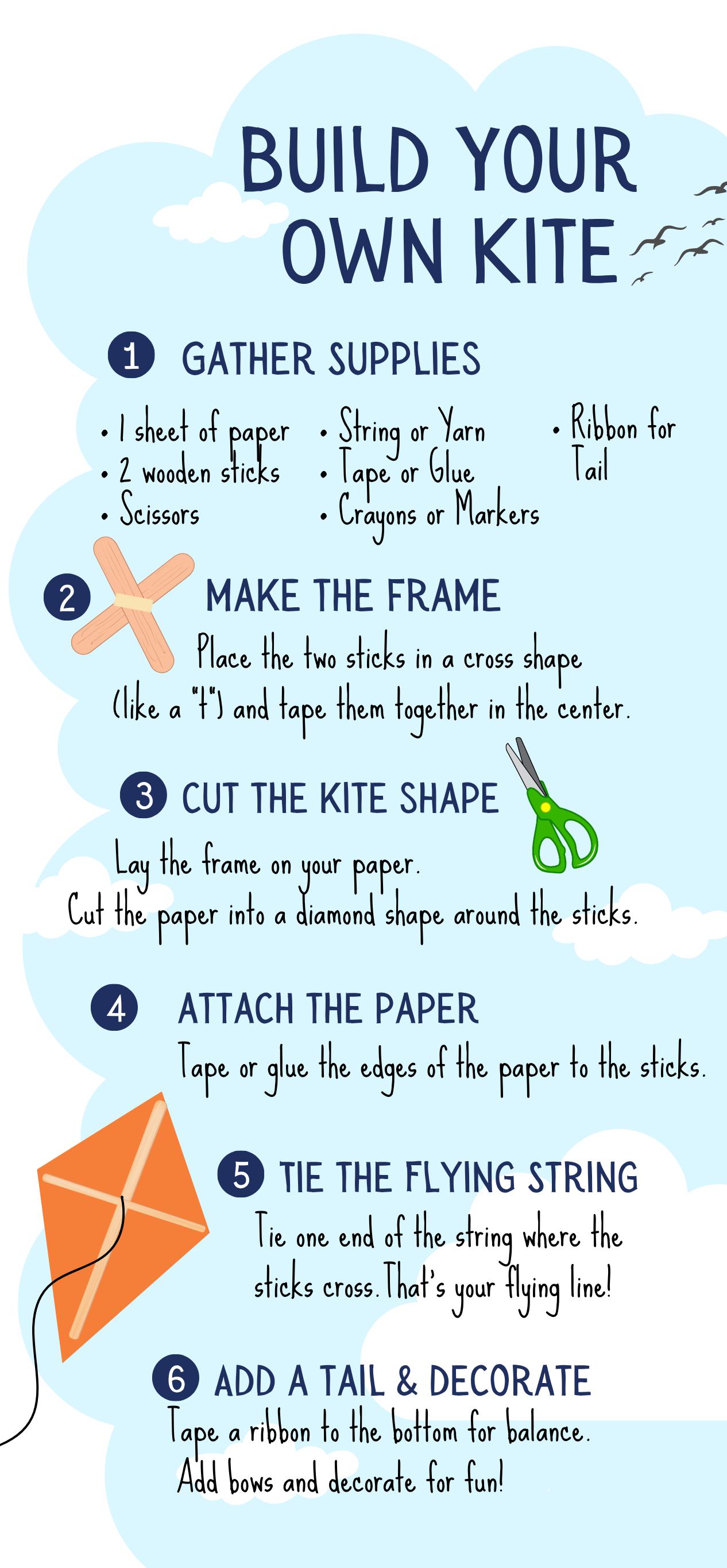 BUILD YOUR OWN KITE

1 GATHER SUPPLIES

• 1 sheet of paper
• 2 wooden sticks
• Scissors

• String or Yarn
• Tape or Glue
• Crayons or Markers

• Ribbon for Tail

2 MAKE THE FRAME

Place the two sticks in a cross shape (like a "t") and tape them together in the center.

3 CUT THE KITE SHAPE

Lay the frame on your paper.
Cut the paper into a diamond shape around the sticks.

4 ATTACH THE PAPER

Tape or glue the edges of the paper to the sticks.

5 TIE THE FLYING STRING

Tie one end of the string where the sticks cross. That's your flying line!

6 ADD A TAIL & DECORATE

Tape a ribbon to the bottom for balance.
Add bows and decorate for fun!