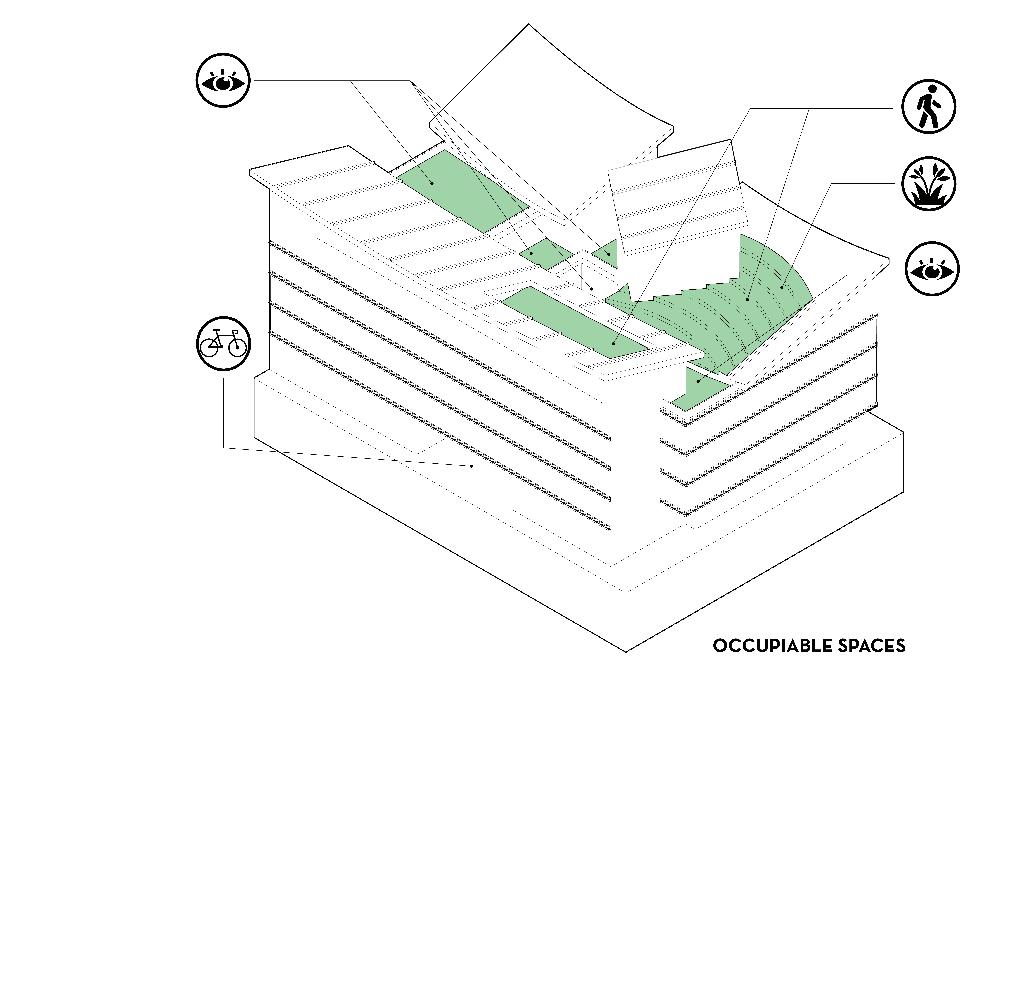 OCCUPIABLE SPACES