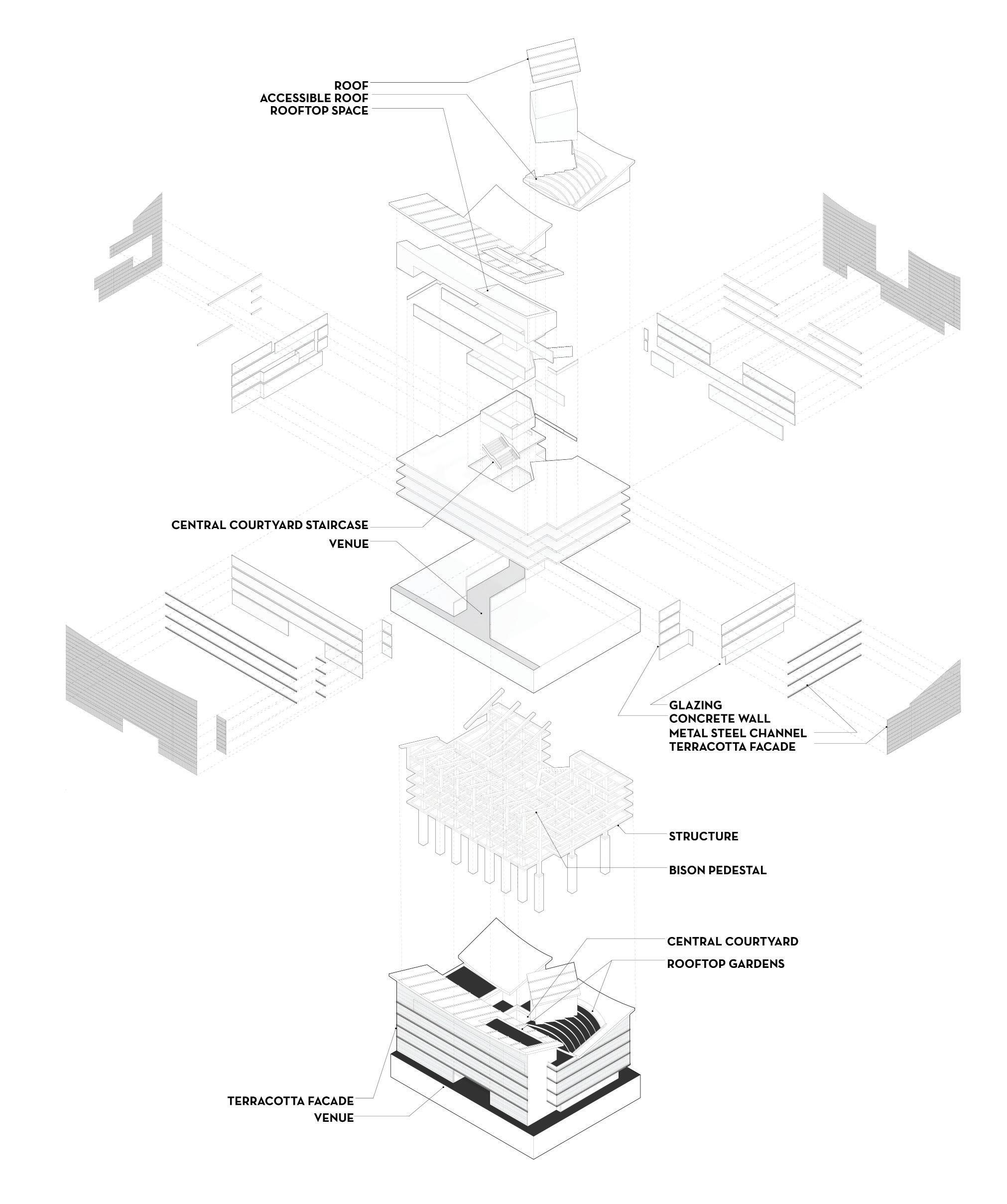 ROOF
ACCESSIBLE ROOF
ROOFTOP SPACE

CENTRAL COURTYARD STAIRCASE
VENUE

GLAZING
CONCRETE WALL
METAL STEEL CHANNEL
TERRACOTTA FACADE

STRUCTURE

BISON PEDESTAL

CENTRAL COURTYARD
ROOFTOP GARDENS

TERRACOTTA FACADE
VENUE