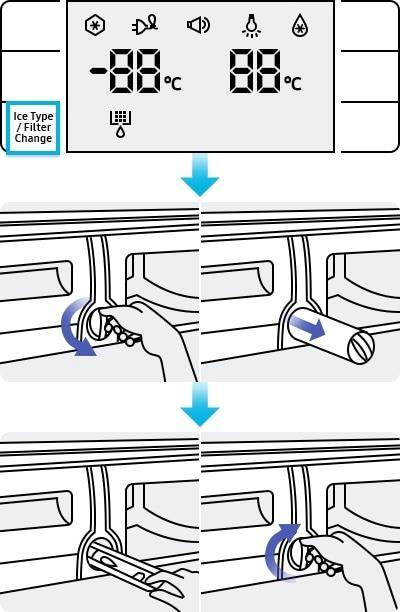 -88 °C 88 °C

Ice Type / Filter Change