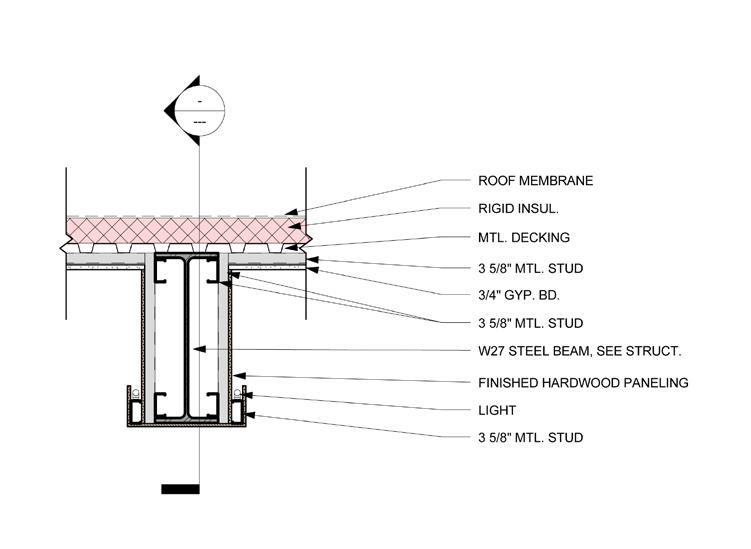 -
---

ROOF MEMBRANE
RIGID INSUL.
MTL. DECKING
3 5/8" MTL. STUD
3/4" GYP. BD.
3 5/8" MTL. STUD
W27 STEEL BEAM, SEE STRUCT.
FINISHED HARDWOOD PANELING
LIGHT
3 5/8" MTL. STUD