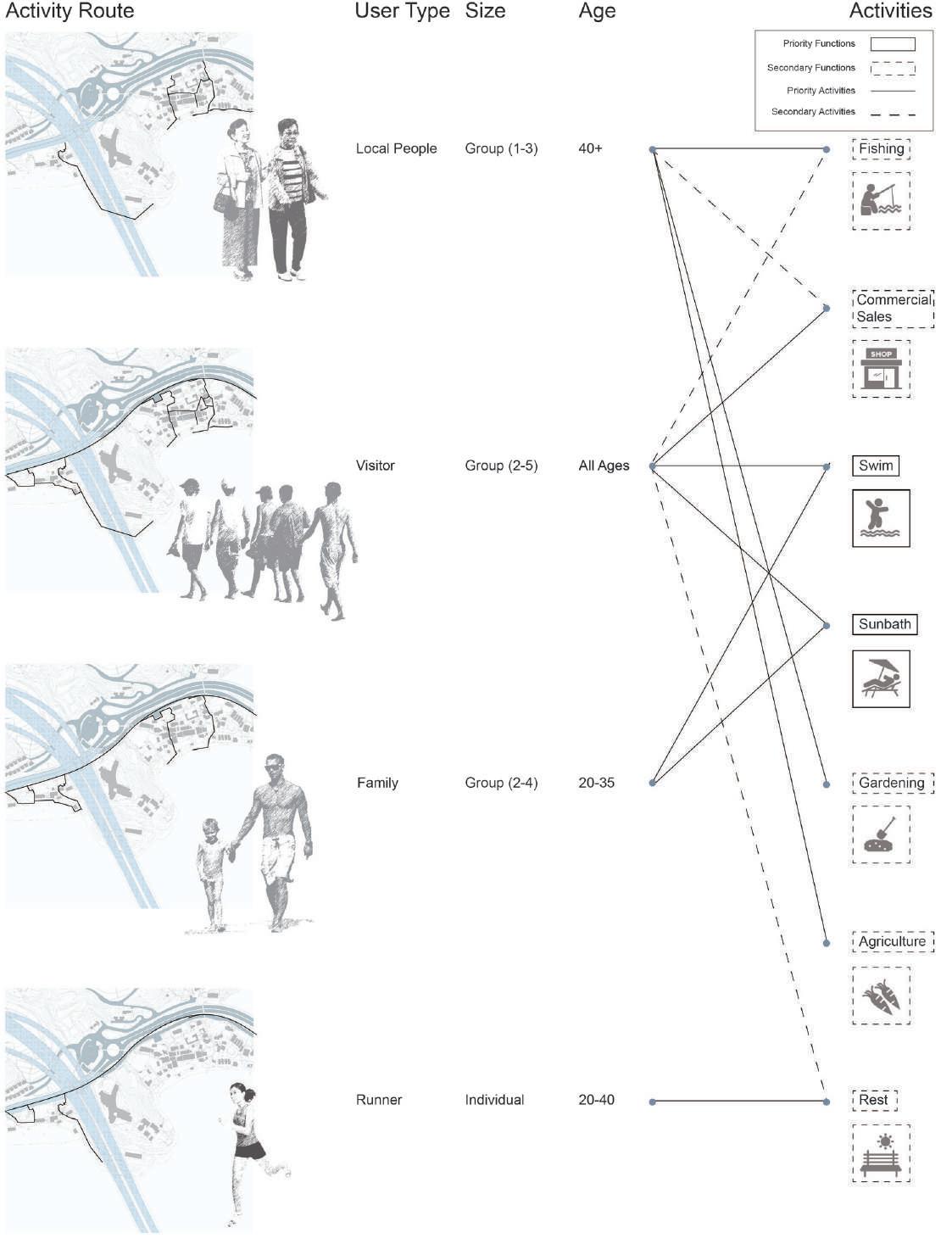 Activity Route

User Type Size Age

Activities

Priority Functions
Secondary Functions
Priority Activities
Secondary Activities

Local People Group (1-3) 40+

Visitor Group (2-5) All Ages

Family Group (2-4) 20-35

Runner Individual 20-40

Fishing

Commercial Sales

SHOP

Swim

Sunbath

Gardening

Agriculture

Rest