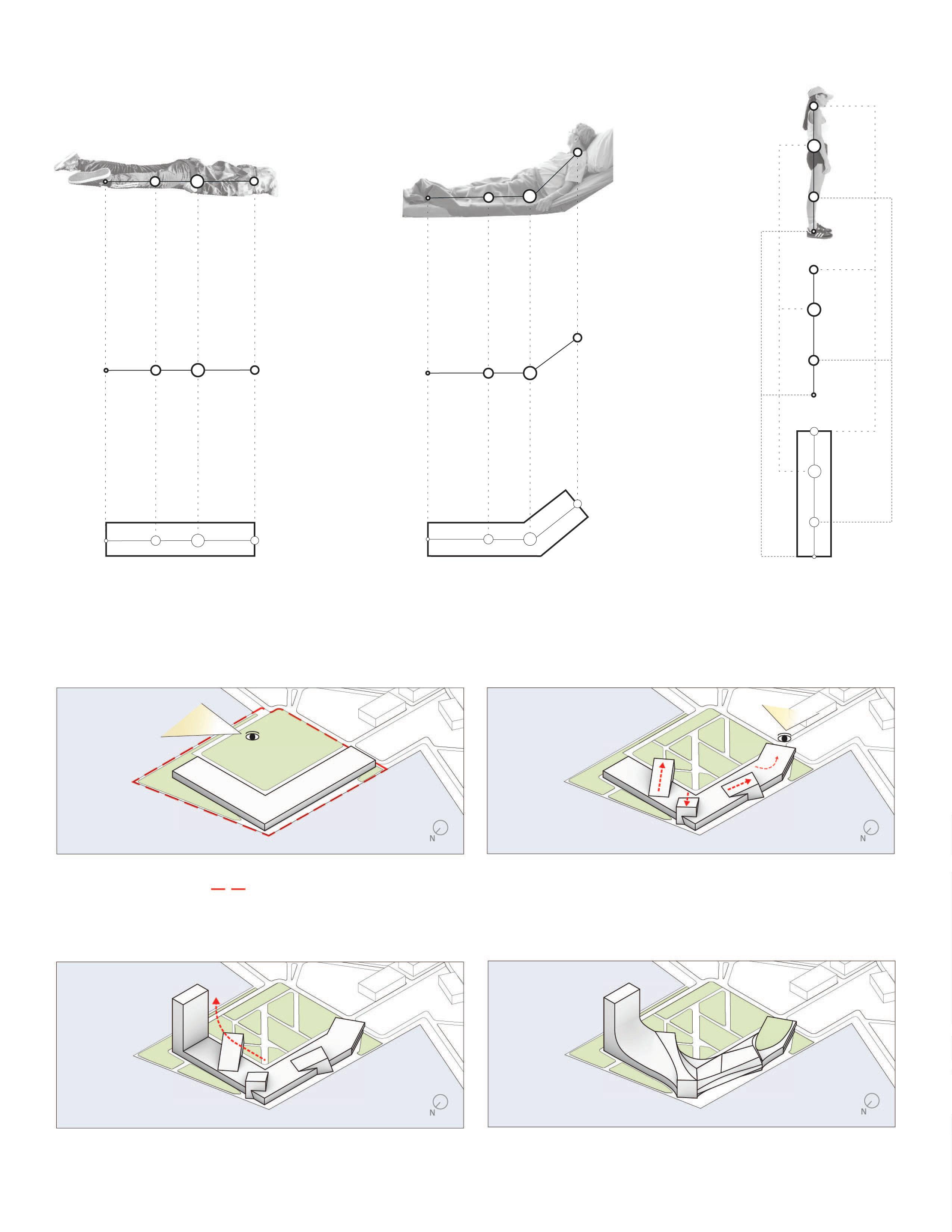 N

N

N

N