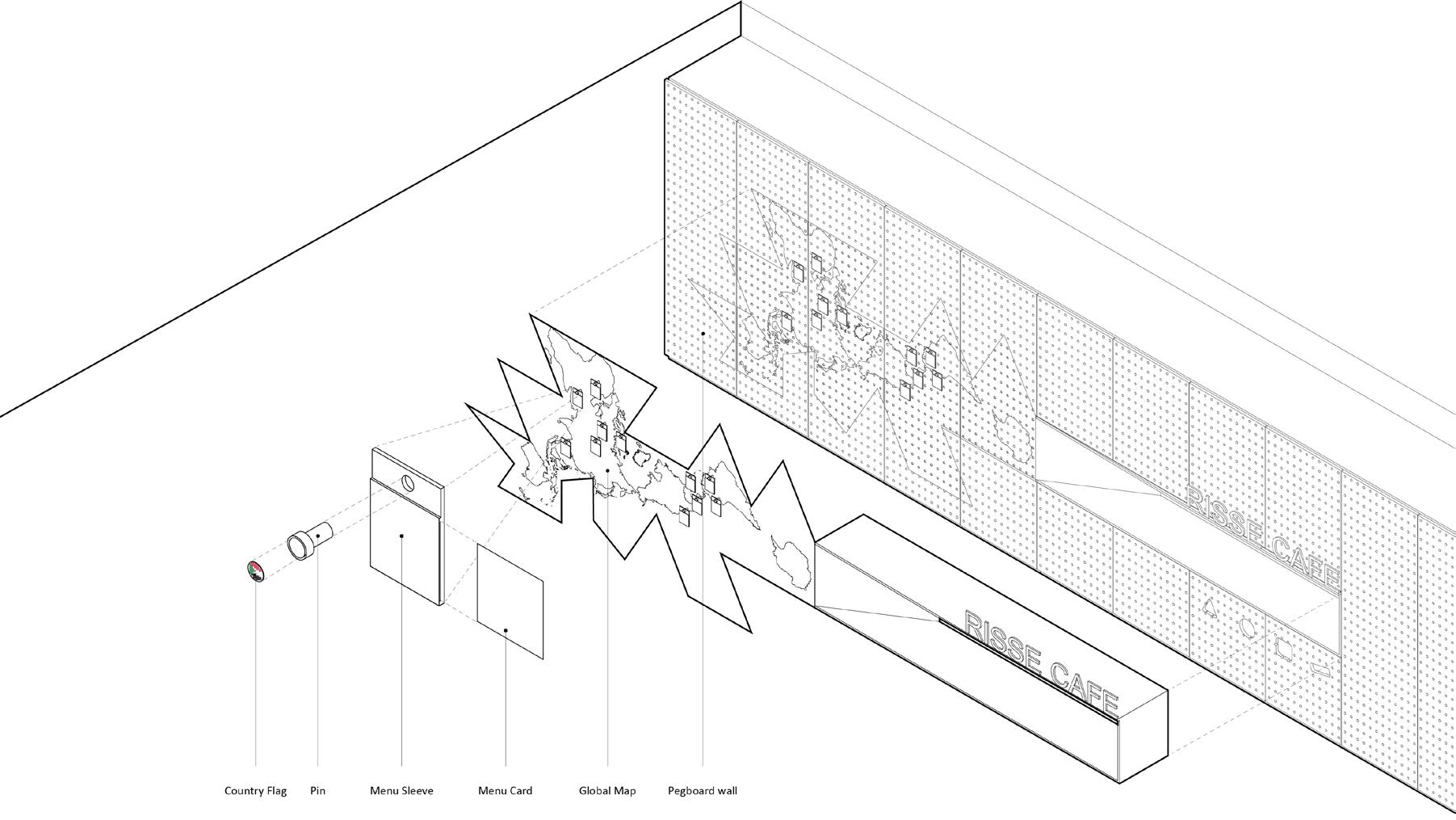 RISSE CAFE

RISSE CAFE

Country Flag Pin Menu Sleeve Menu Card Global Map Pegboard wall